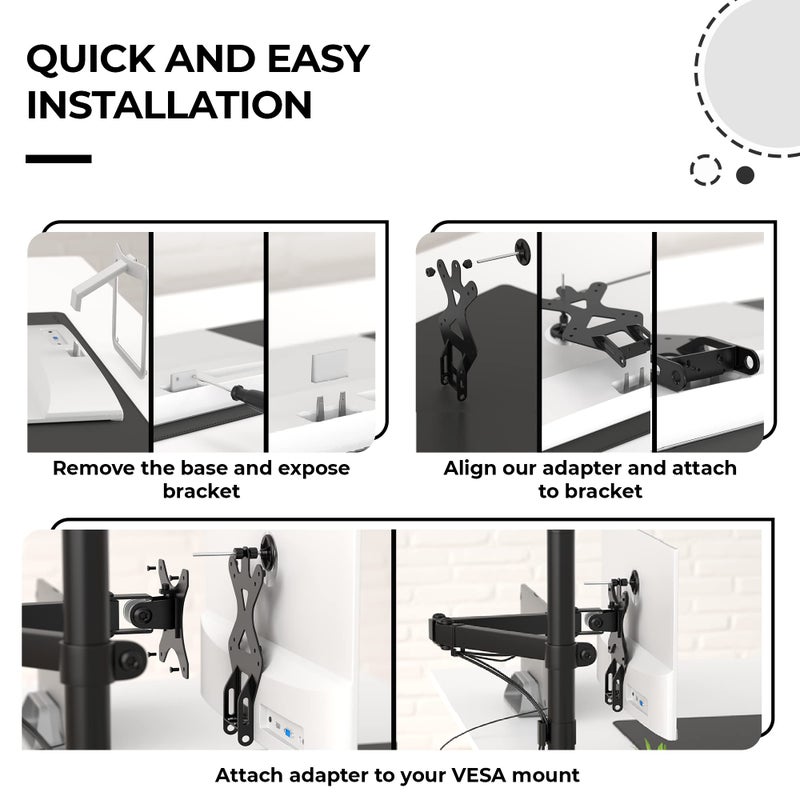 QUICK AND EASY INSTALLATION

Remove the base and expose bracket

Align our adapter and attach to bracket

Attach adapter to your VESA mount