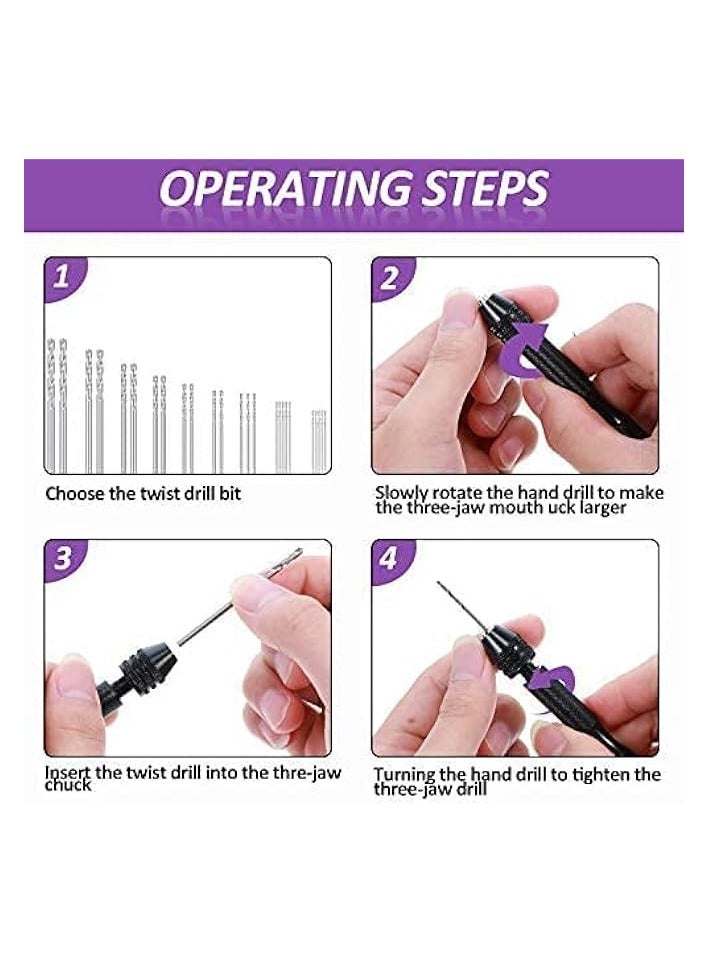 OPERATING STEPS

1

Choose the twist drill bit

2

Slowly rotate the hand drill to make the three-jaw mouth uck larger

3

Insert the twist drill into the thre-jaw chuck

4

Turning the hand drill to tighten the three-jaw drill