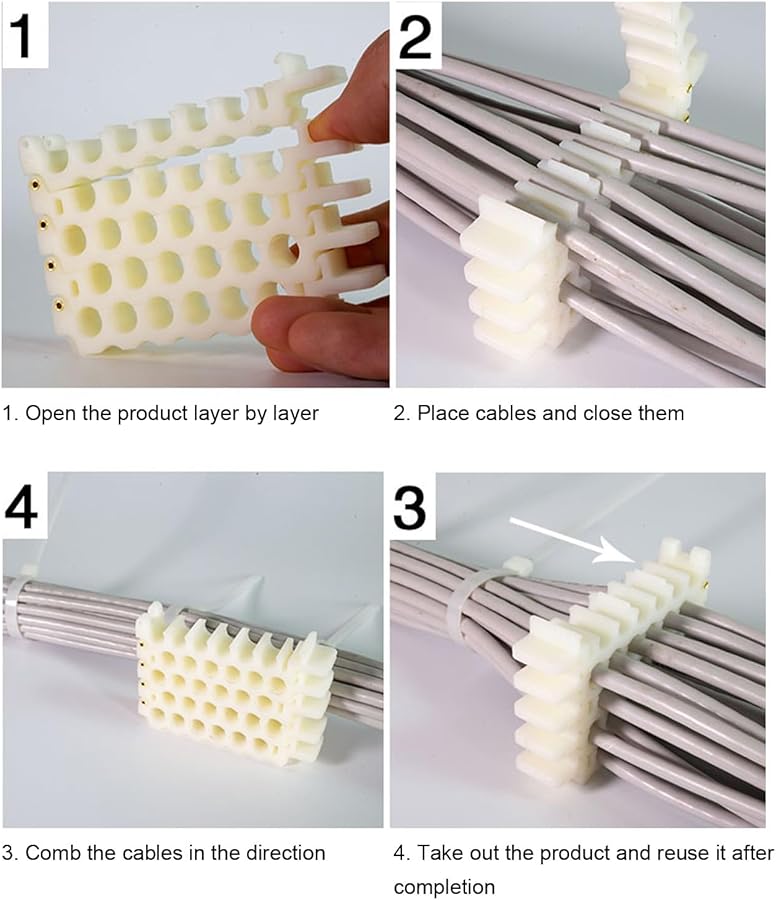 1

2

1. Open the product layer by layer

2. Place cables and close them

4

3

3. Comb the cables in the direction

4. Take out the product and reuse it after completion