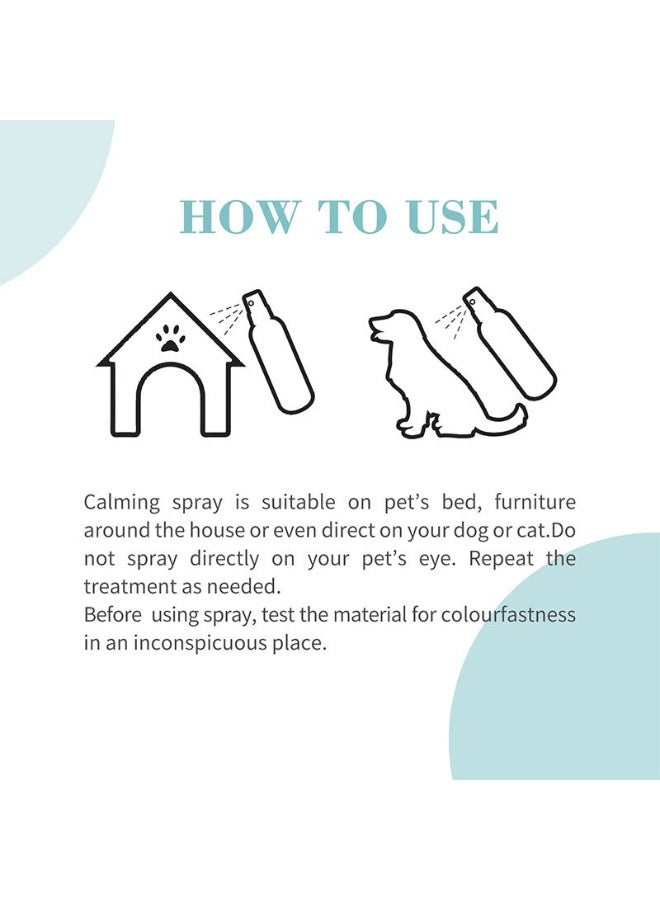 HOW TO USE

Calming spray is suitable on pet's bed, furniture around the house or even direct on your dog or cat.Do not spray directly on your pet's eye. Repeat the treatment as needed.
Before using spray, test the material for colourfastness in an inconspicuous place.