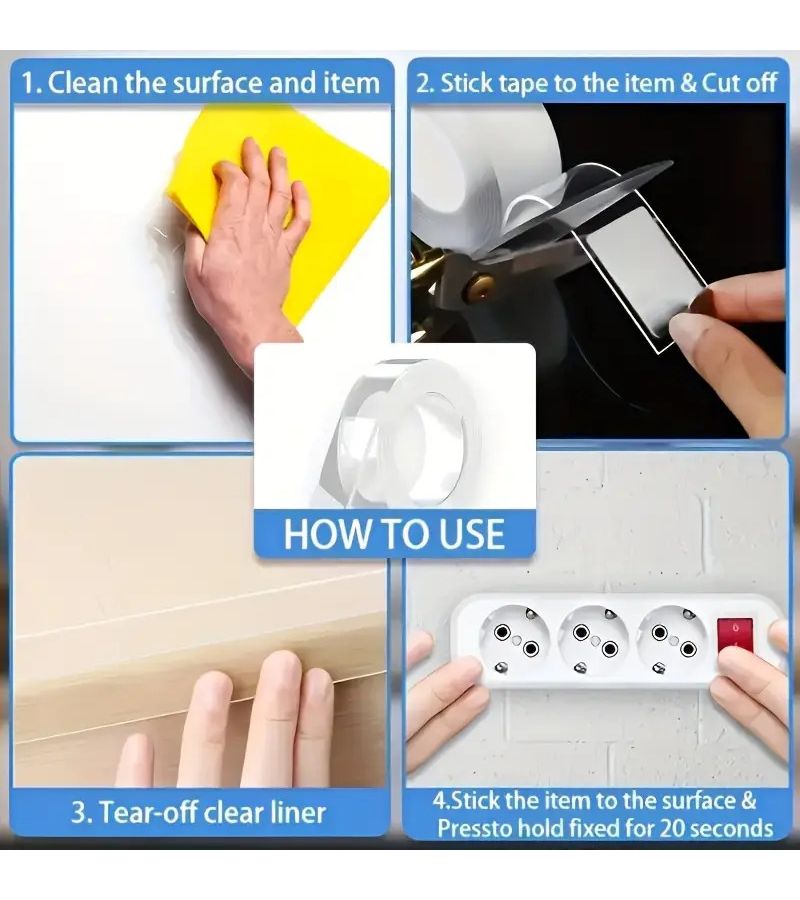 1. Clean the surface and item

2. Stick tape to the item & Cut off

HOW TO USE

3. Tear-off clear liner

4.Stick the item to the surface & Pressto hold fixed for 20 seconds