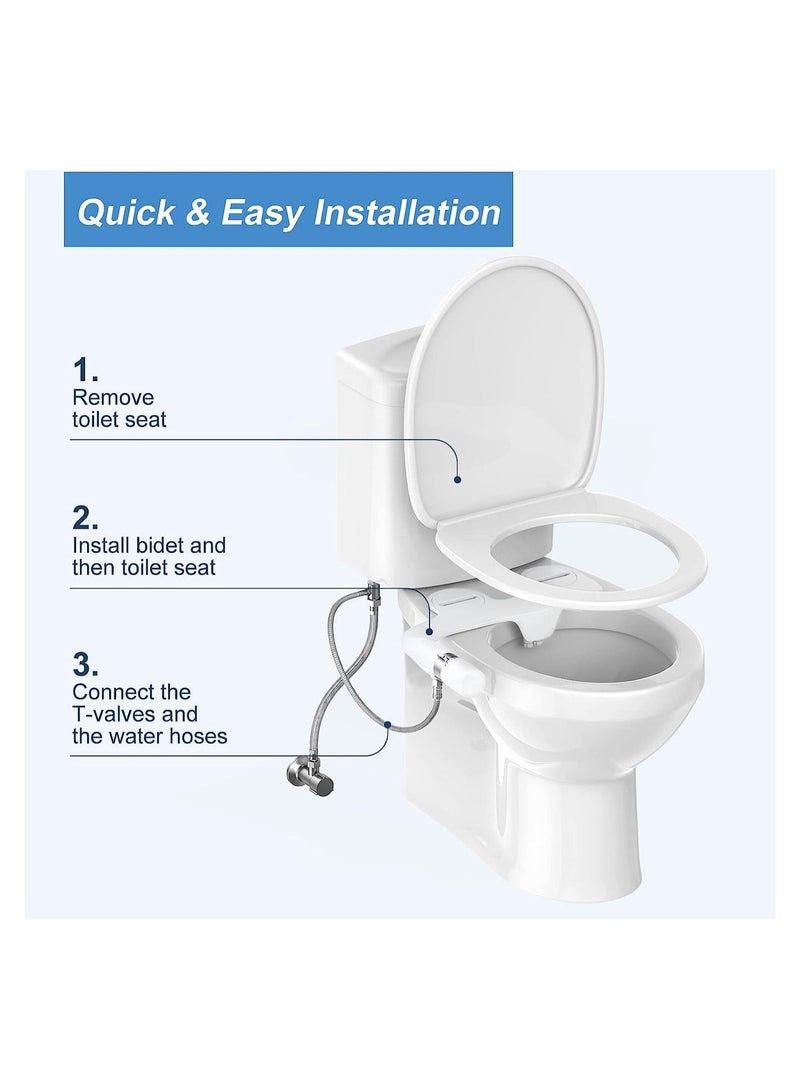 Quick & Easy Installation

1.
Remove toilet seat

2.
Install bidet and then toilet seat

3.
Connect the T-valves and the water hoses