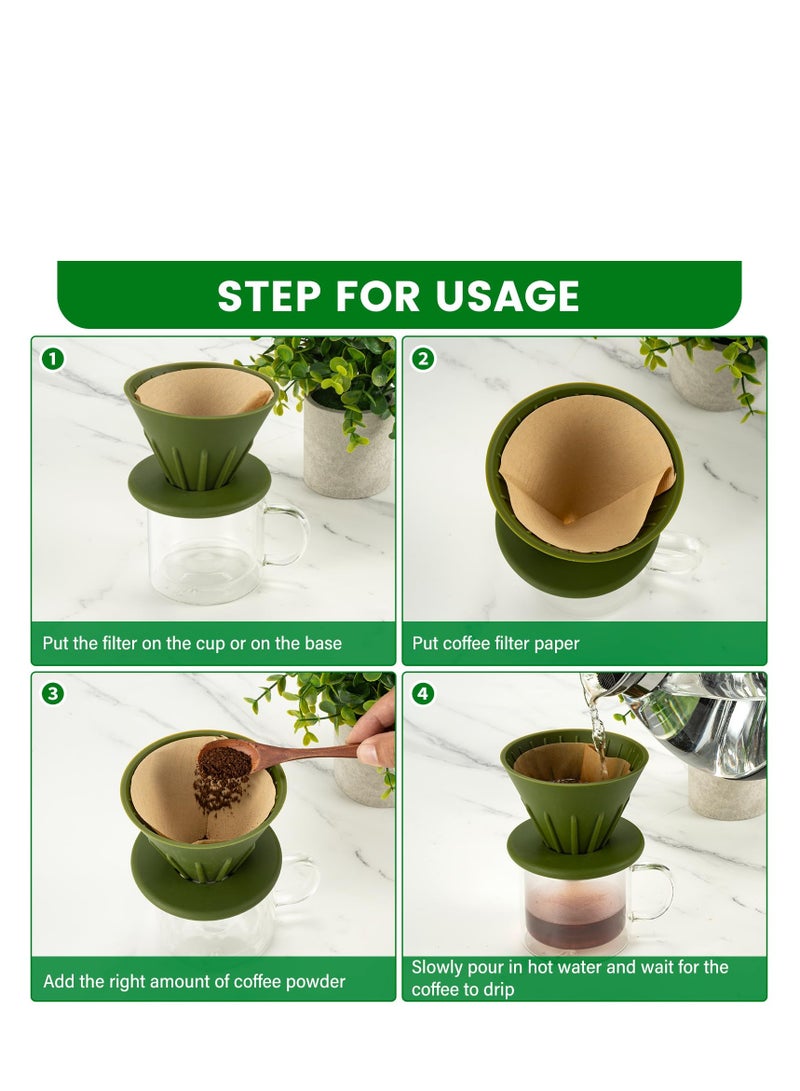 STEP FOR USAGE

1
Put the filter on the cup or on the base

2
Put coffee filter paper

3
Add the right amount of coffee powder

4
Slowly pour in hot water and wait for the coffee to drip