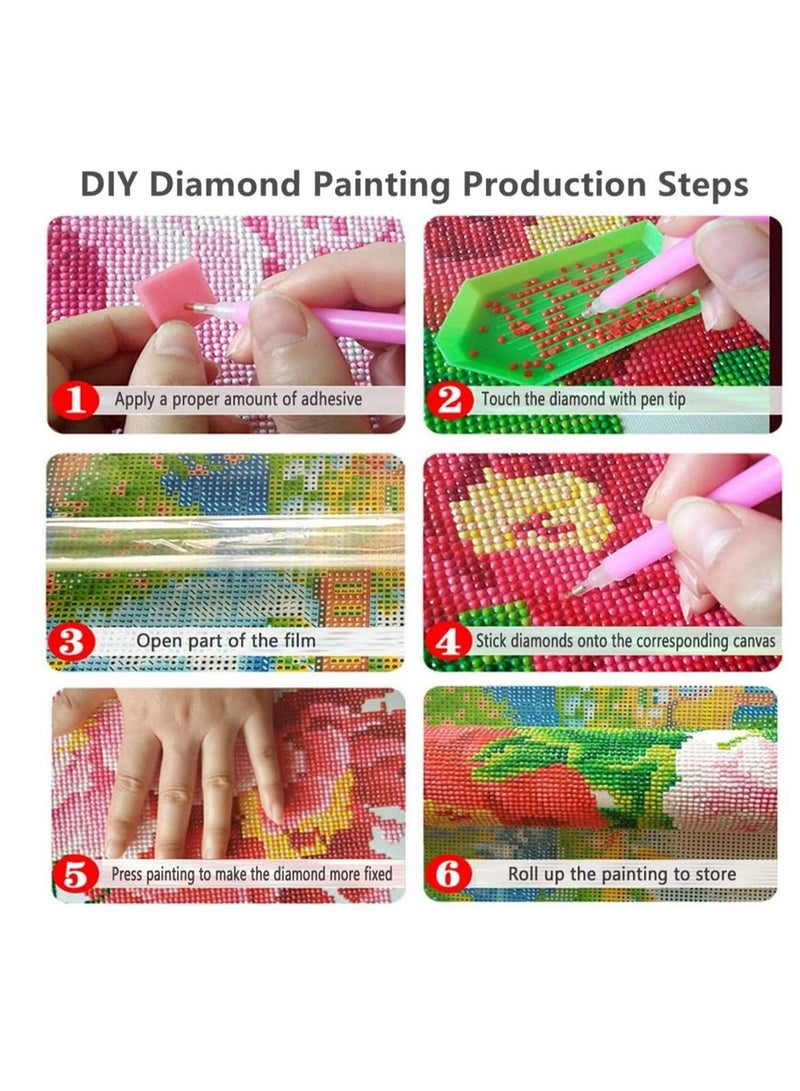 DIY Diamond Painting Production Steps

1 Apply a proper amount of adhesive

2 Touch the diamond with pen tip

3 Open part of the film

4 Stick diamonds onto the corresponding canvas

5 Press painting to make the diamond more fixed

6 Roll up the painting to store