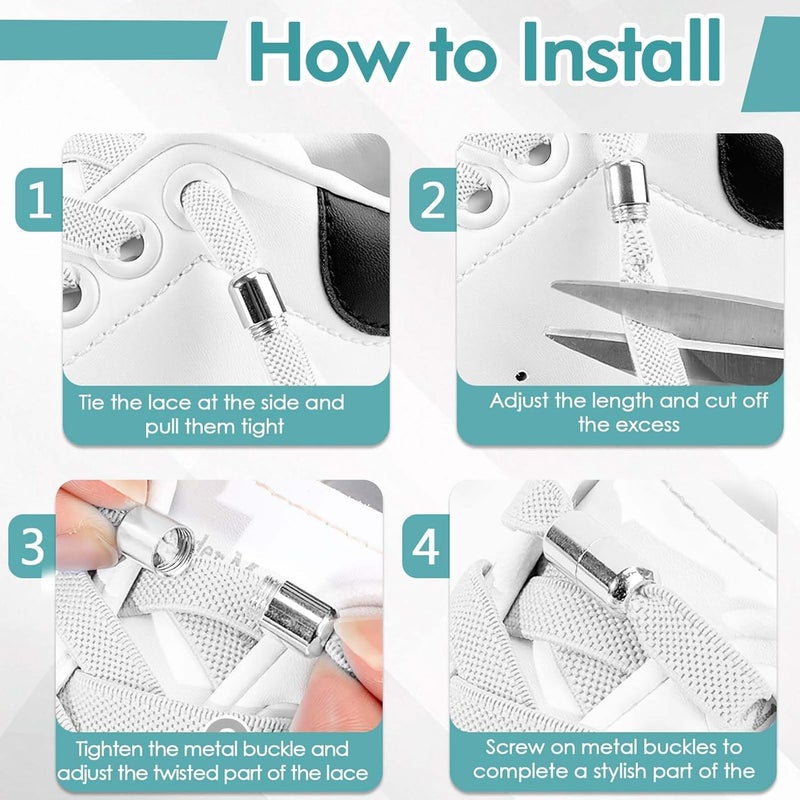 How to Install

1

Tie the lace at the side and pull them tight

2

Adjust the length and cut off the excess

3

Tighten the metal buckle and adjust the twisted part of the lace

4

Screw on metal buckles to complete a stylish part of the