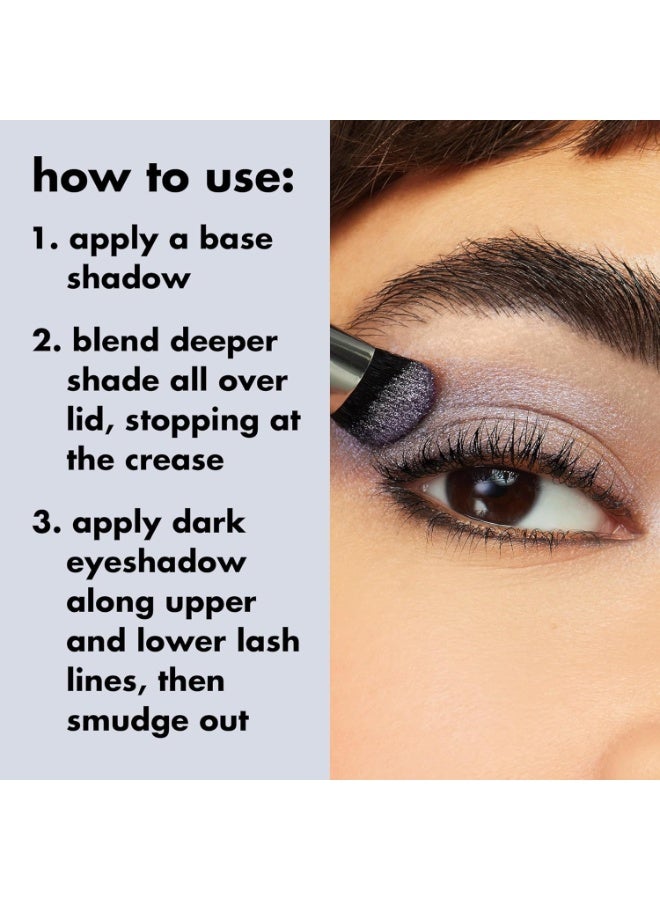 how to use:

1. apply a base shadow

2. blend deeper shade all over lid, stopping at the crease

3. apply dark eyeshadow along upper and lower lash lines, then smudge out