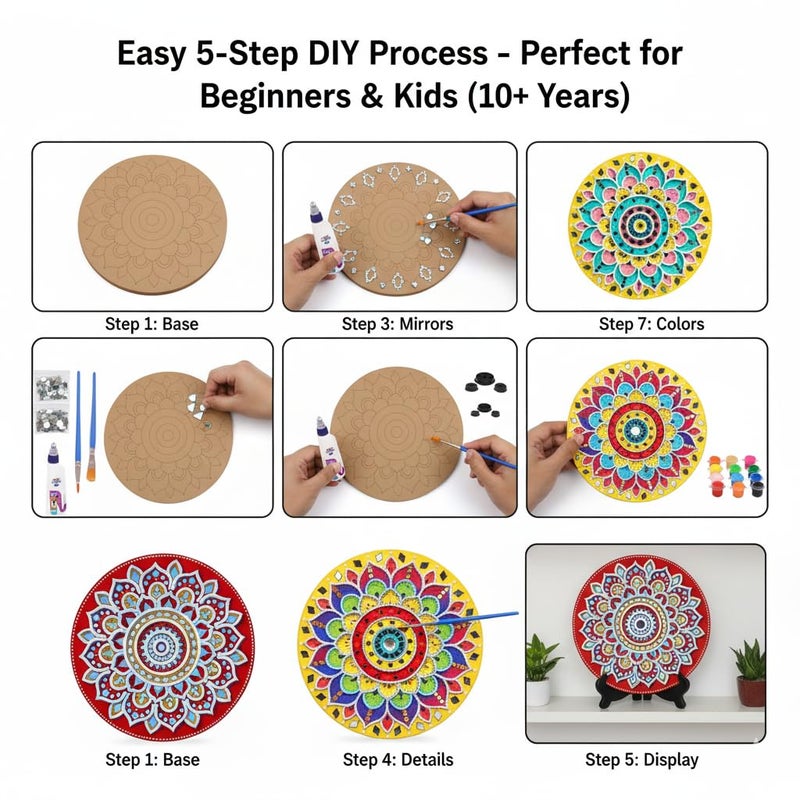 Easy 5-Step DIY Process - Perfect for Beginners & Kids (10+ Years)

Step 1: Base

Step 3: Mirrors

Step 7: Colors

Step 1: Base

Step 4: Details

Step 5: Display