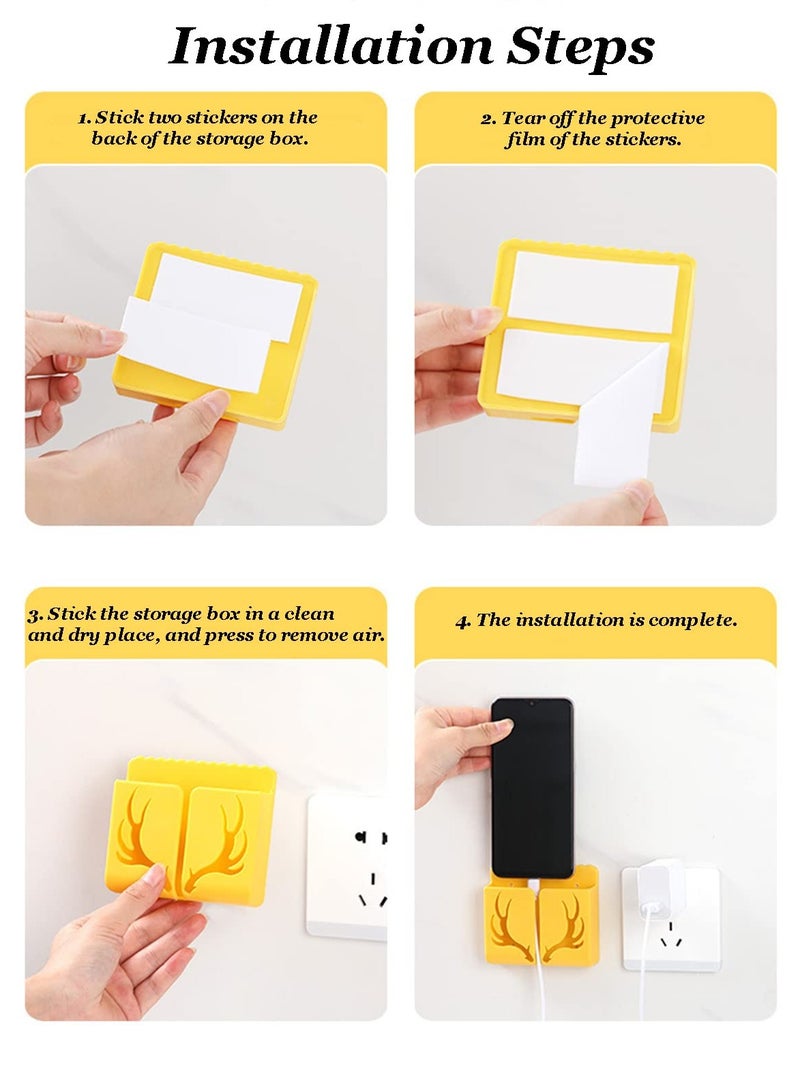 Installation Steps

1. Stick two stickers on the back of the storage box.

2. Tear off the protective film of the stickers.

3. Stick the storage box in a clean and dry place, and press to remove air.

4. The installation is complete.