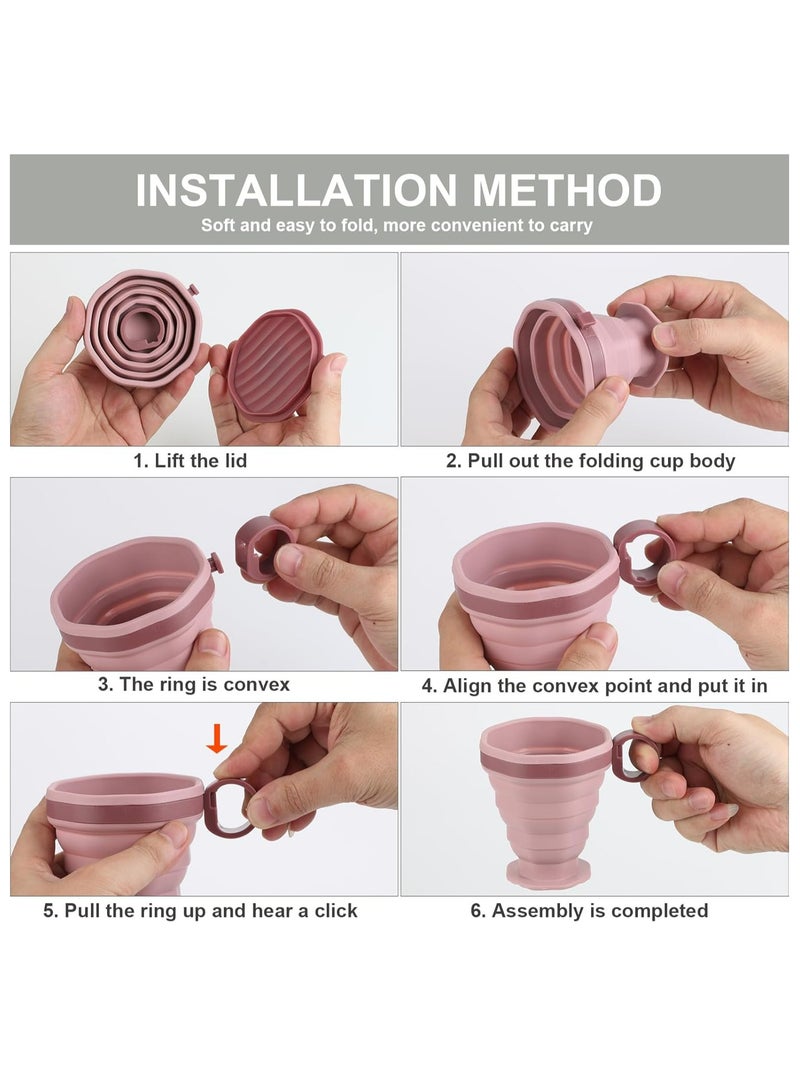 INSTALLATION METHOD
Soft and easy to fold, more convenient to carry

1. Lift the lid

2. Pull out the folding cup body

3. The ring is convex

4. Align the convex point and put it in

5. Pull the ring up and hear a click

6. Assembly is completed