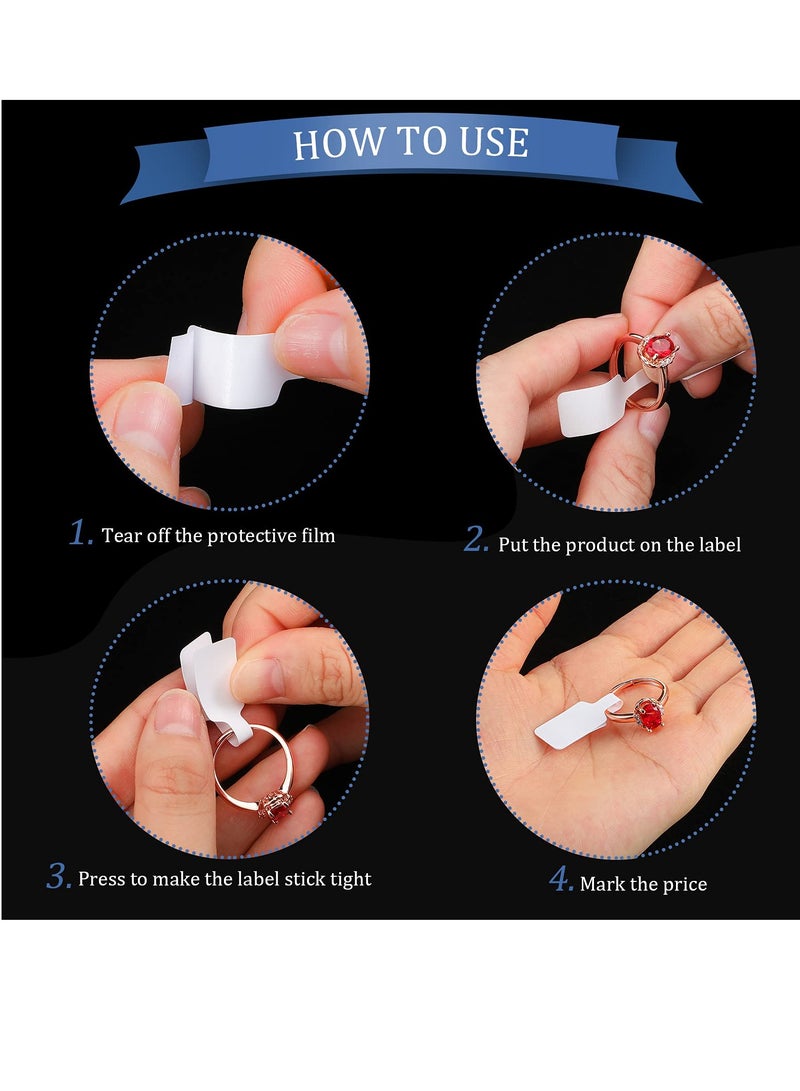 HOW TO USE

1. Tear off the protective film

2. Put the product on the label

3. Press to make the label stick tight

4. Mark the price