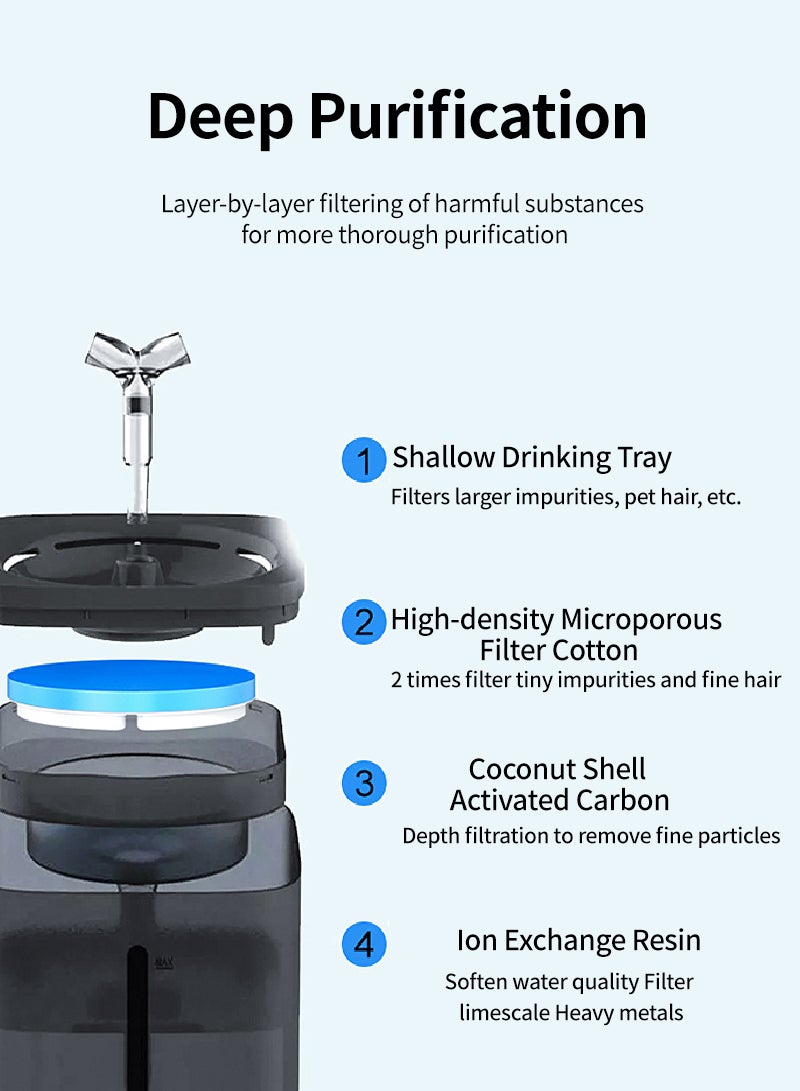 Deep Purification

Layer-by-layer filtering of harmful substances for more thorough purification

1 Shallow Drinking Tray
Filters larger impurities, pet hair, etc.

2 High-density Microporous Filter Cotton
2 times filter tiny impurities and fine hair

3 Coconut Shell Activated Carbon
Depth filtration to remove fine particles

4 Ion Exchange Resin
Soften water quality Filter limescale Heavy metals

MAX