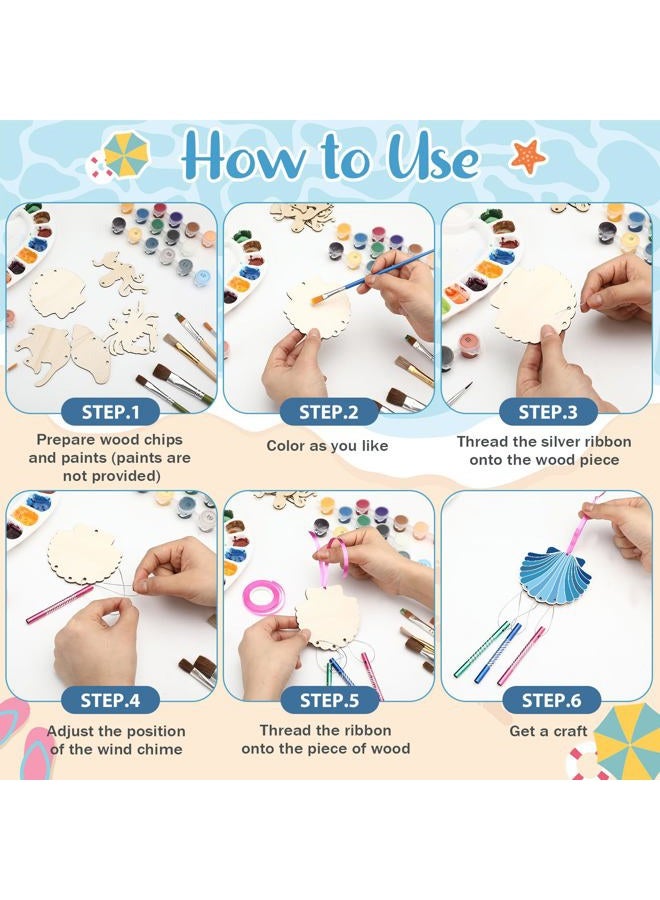 How to Use

STEP.1
Prepare wood chips and paints (paints are not provided)

STEP.2
Color as you like

STEP.3
Thread the silver ribbon onto the wood piece

STEP.4
Adjust the position of the wind chime

STEP.5
Thread the ribbon onto the piece of wood

STEP.6
Get a craft