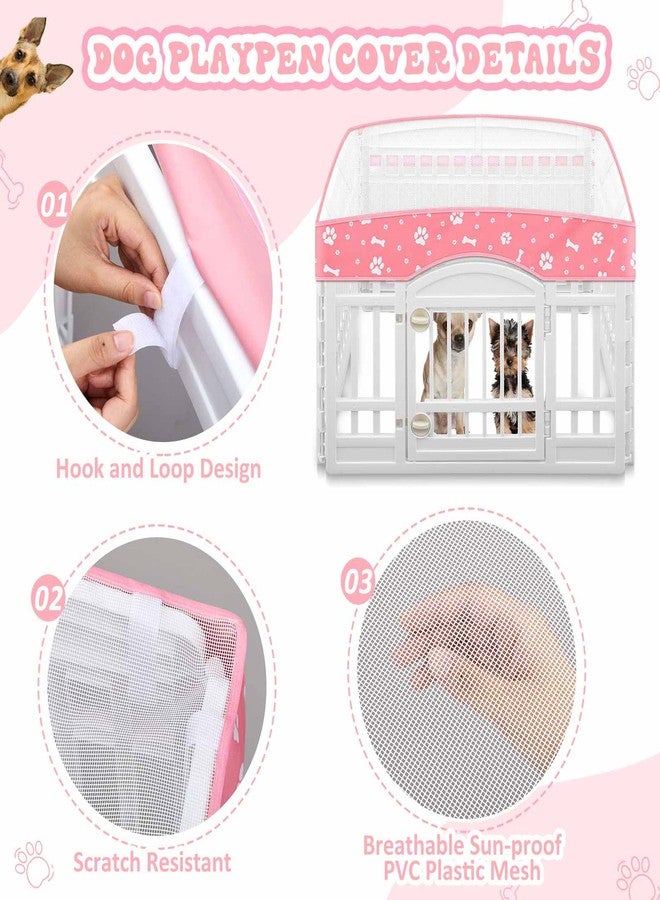 DOG PLAYPEN COVER DETAILS

01

Hook and Loop Design

02

Scratch Resistant

03

Breathable Sun-proof PVC Plastic Mesh