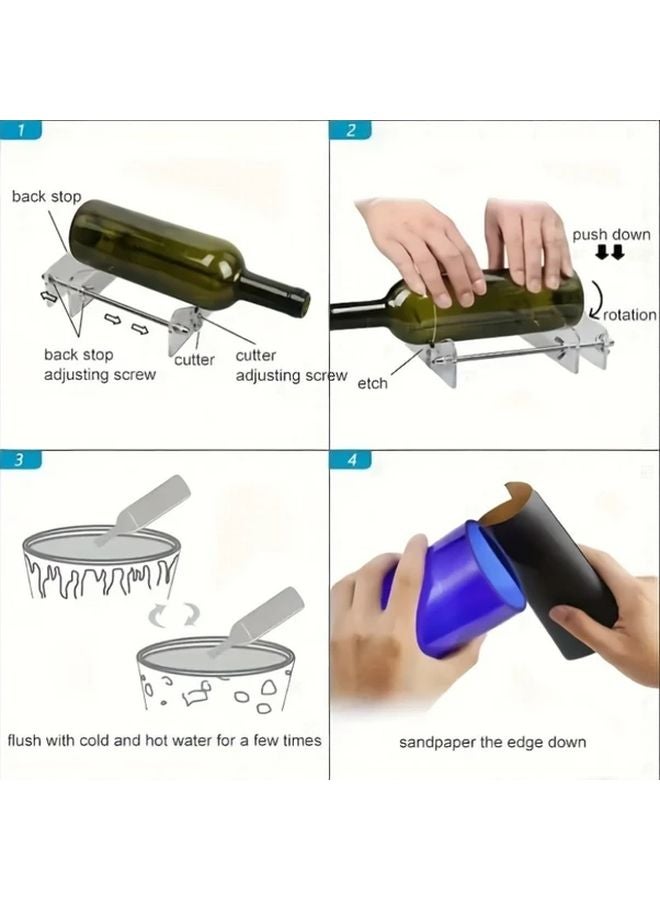 1

back stop

back stop adjusting screw

cutter

cutter adjusting screw

2

push down

rotation

etch

3

flush with cold and hot water for a few times

4

sandpaper the edge down