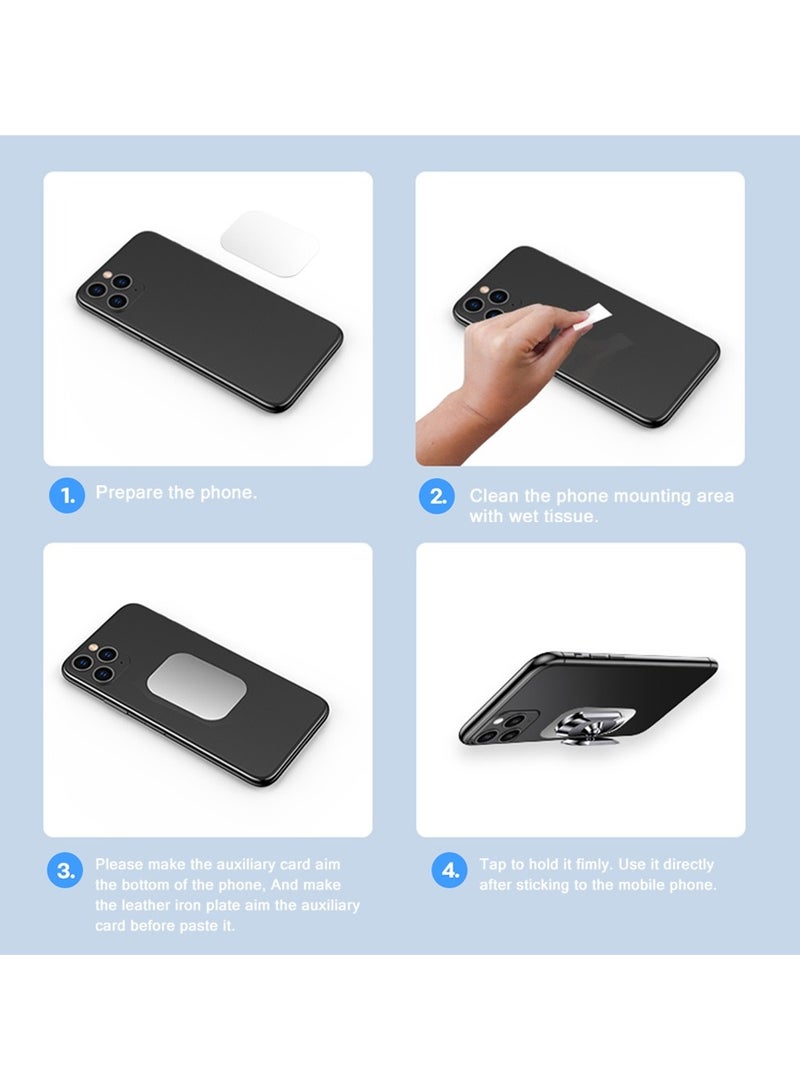 1. Prepare the phone.

2. Clean the phone mounting area with wet tissue.

3. Please make the auxiliary card aim the bottom of the phone, And make the leather iron plate aim the auxiliary card before paste it.

4. Tap to hold it fimly. Use it directly after sticking to the mobile phone.