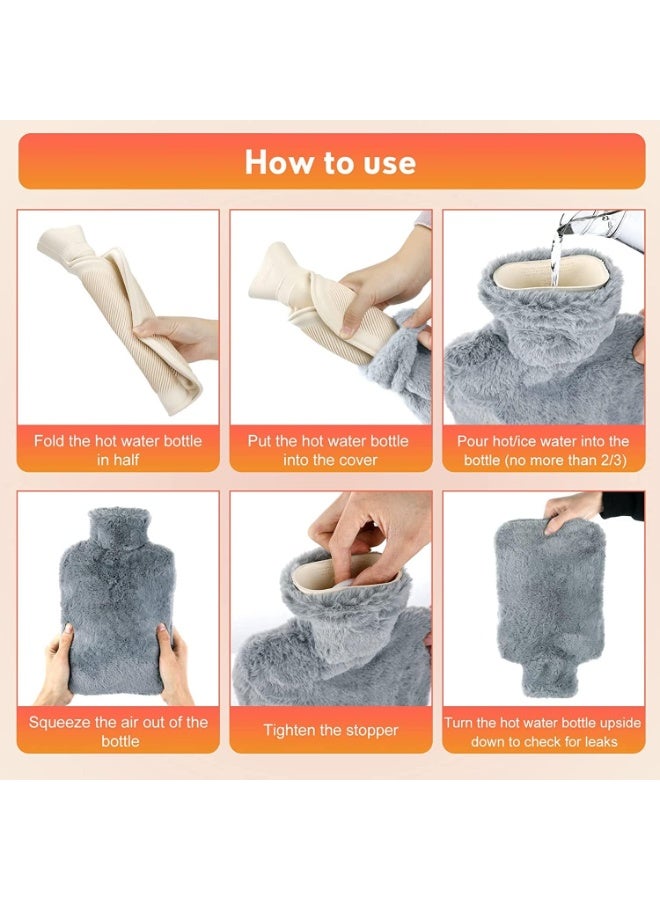 How to use

Fold the hot water bottle in half

Put the hot water bottle into the cover

Pour hot/ice water into the bottle (no more than 2/3)

Squeeze the air out of the bottle

Tighten the stopper

Turn the hot water bottle upside down to check for leaks