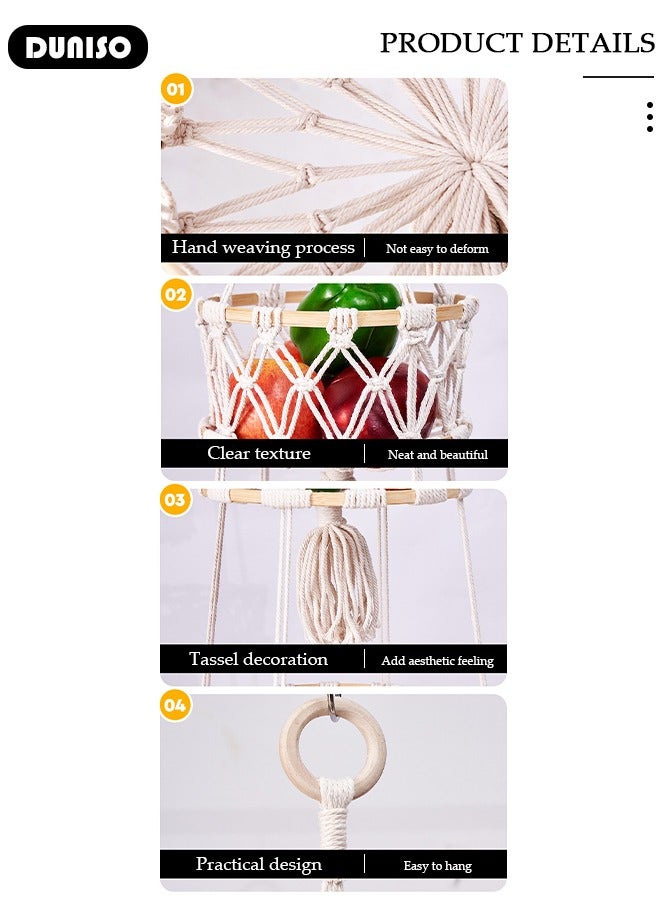 DUNISO

PRODUCT DETAILS

01

Hand weaving process | Not easy to deform

02

Clear texture | Neat and beautiful

03

Tassel decoration | Add aesthetic feeling

04

Practical design | Easy to hang