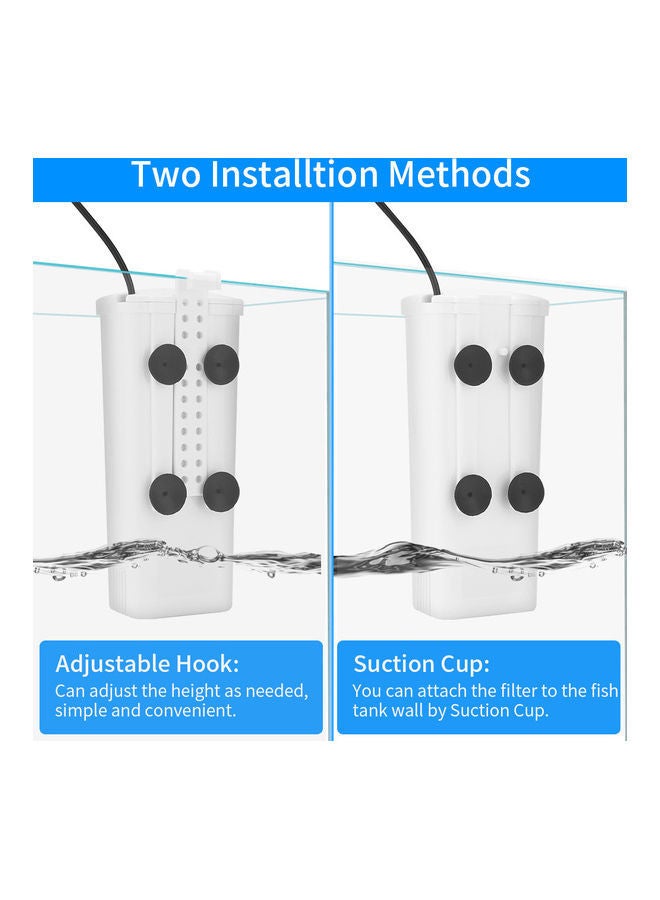 Two Installtion Methods

Adjustable Hook:
Can adjust the height as needed, simple and convenient.

Suction Cup:
You can attach the filter to the fish tank wall by Suction Cup.