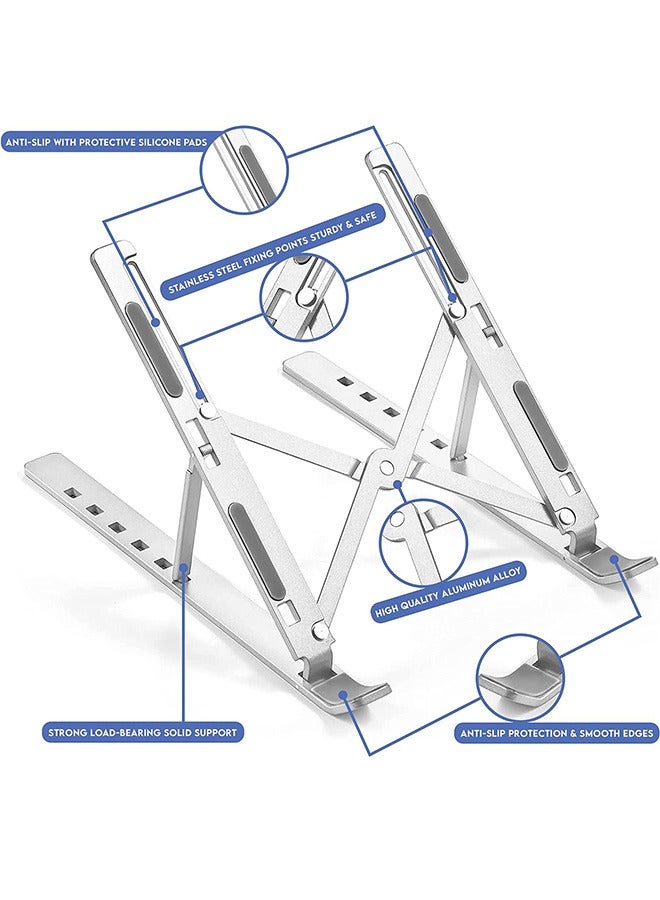 ANTI-SLIP WITH PROTECTIVE SILICONE PADS

STAINLESS STEEL FIXING POINTS STURDY & SAFE

HIGH QUALITY ALUMINUM ALLOY

STRONG LOAD-BEARING SOLID SUPPORT

ANTI-SLIP PROTECTION & SMOOTH EDGES