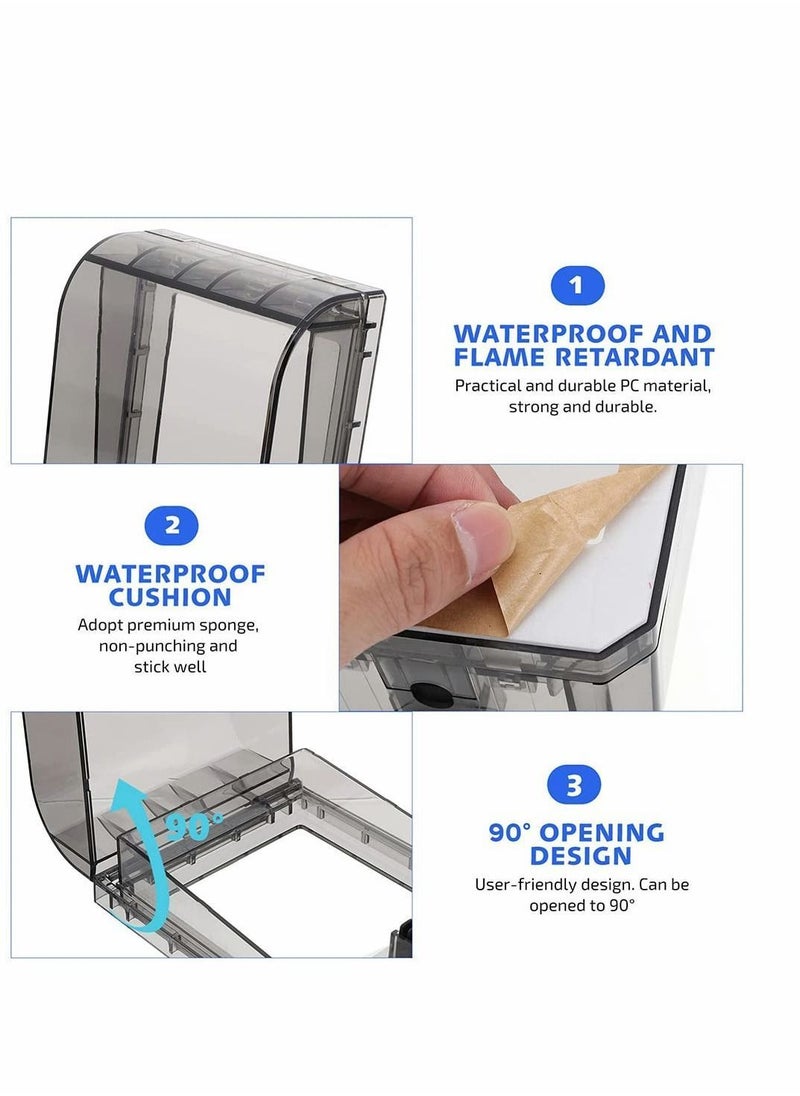 1

WATERPROOF AND FLAME RETARDANT

Practical and durable PC material, strong and durable.

2

WATERPROOF CUSHION

Adopt premium sponge, non-punching and stick well

90°

3

90° OPENING DESIGN

User-friendly design. Can be opened to 90°