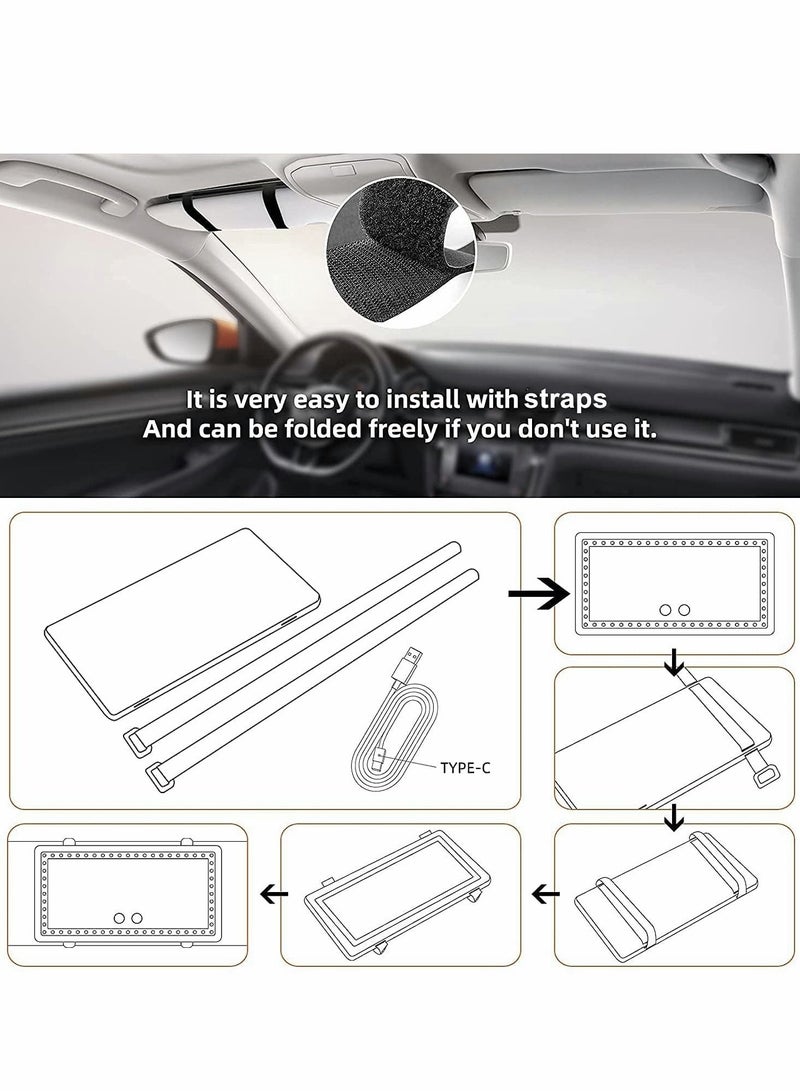 It is very easy to install with straps
And can be folded freely if you don't use it.

TYPE-C