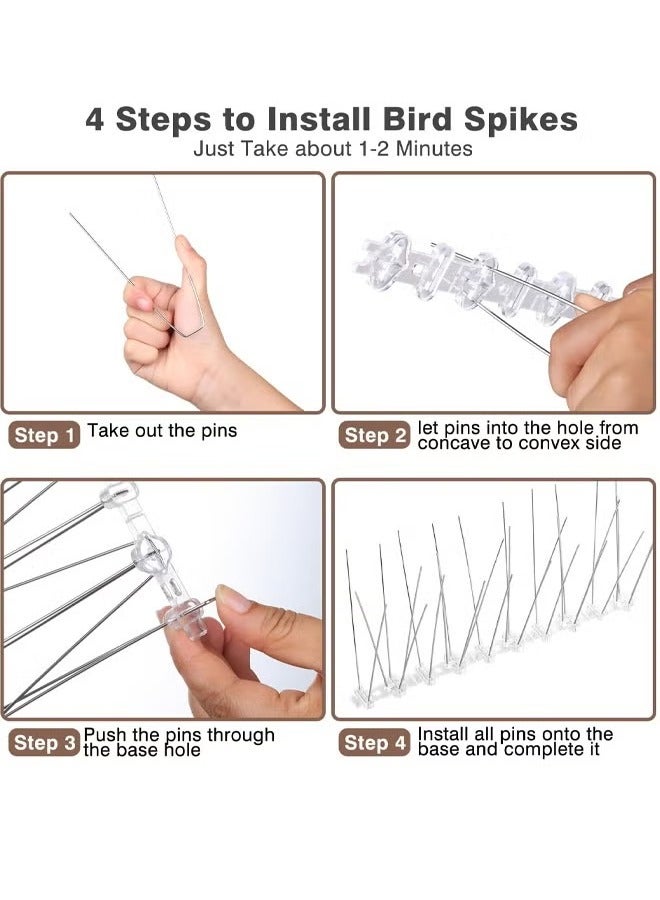 4 Steps to Install Bird Spikes
Just Take about 1-2 Minutes

Step 1 Take out the pins

Step 2 let pins into the hole from concave to convex side

Step 3 Push the pins through the base hole

Step 4 Install all pins onto the base and complete it