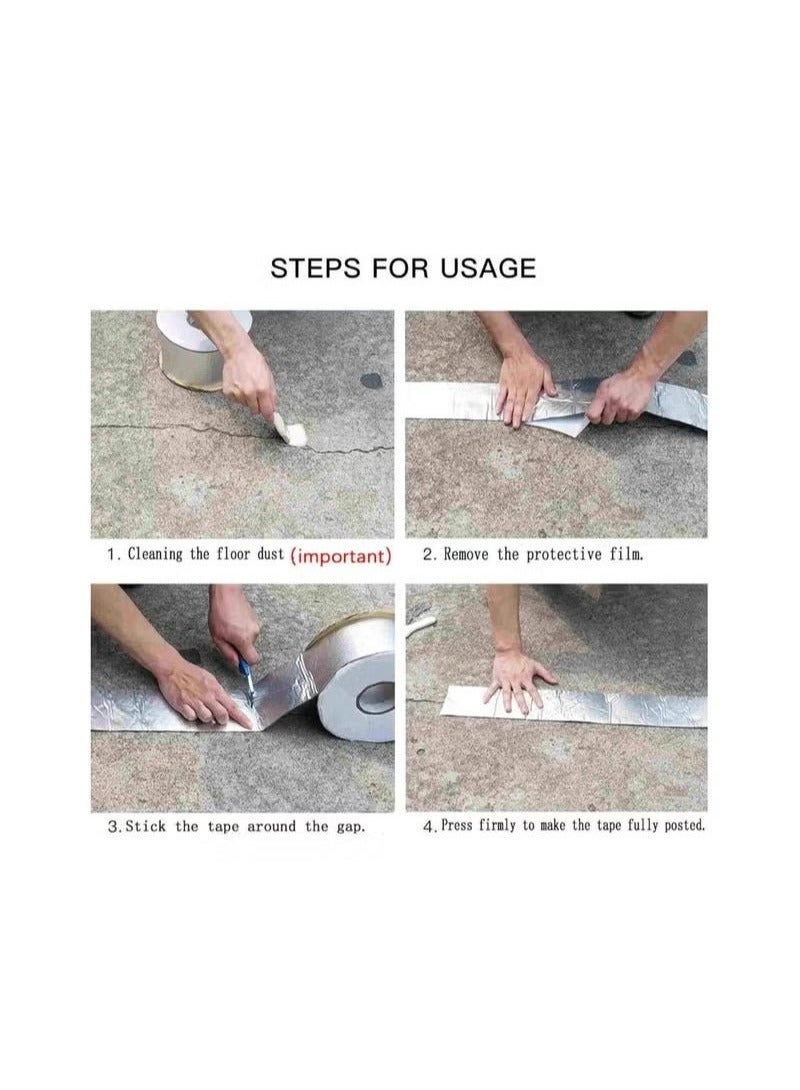 STEPS FOR USAGE

1. Cleaning the floor dust (important)

2. Remove the protective film.

3. Stick the tape around the gap.

4. Press firmly to make the tape fully posted.