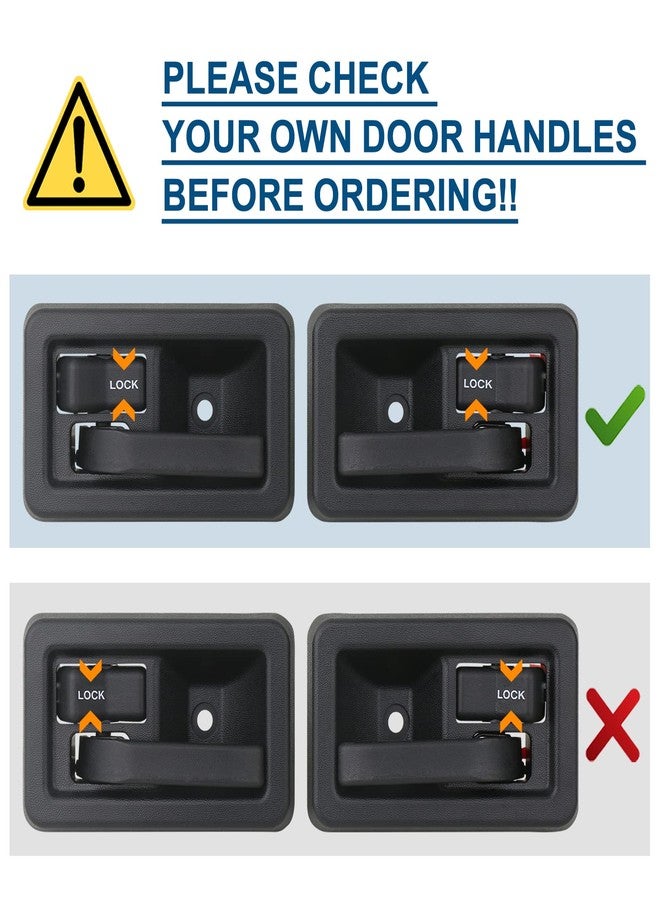 PLEASE CHECK
YOUR OWN DOOR HANDLES
BEFORE ORDERING!!

LOCK

LOCK

LOCK

LOCK