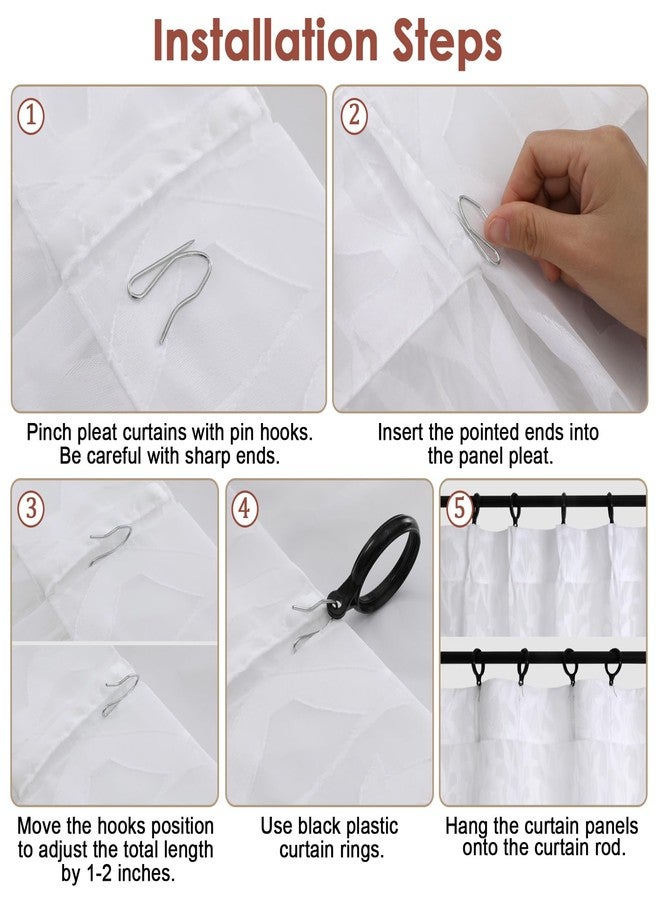 Installation Steps

1

2

Pinch pleat curtains with pin hooks. Be careful with sharp ends.

Insert the pointed ends into the panel pleat.

3

4

5

Move the hooks position to adjust the total length by 1-2 inches.

Use black plastic curtain rings.

Hang the curtain panels onto the curtain rod.