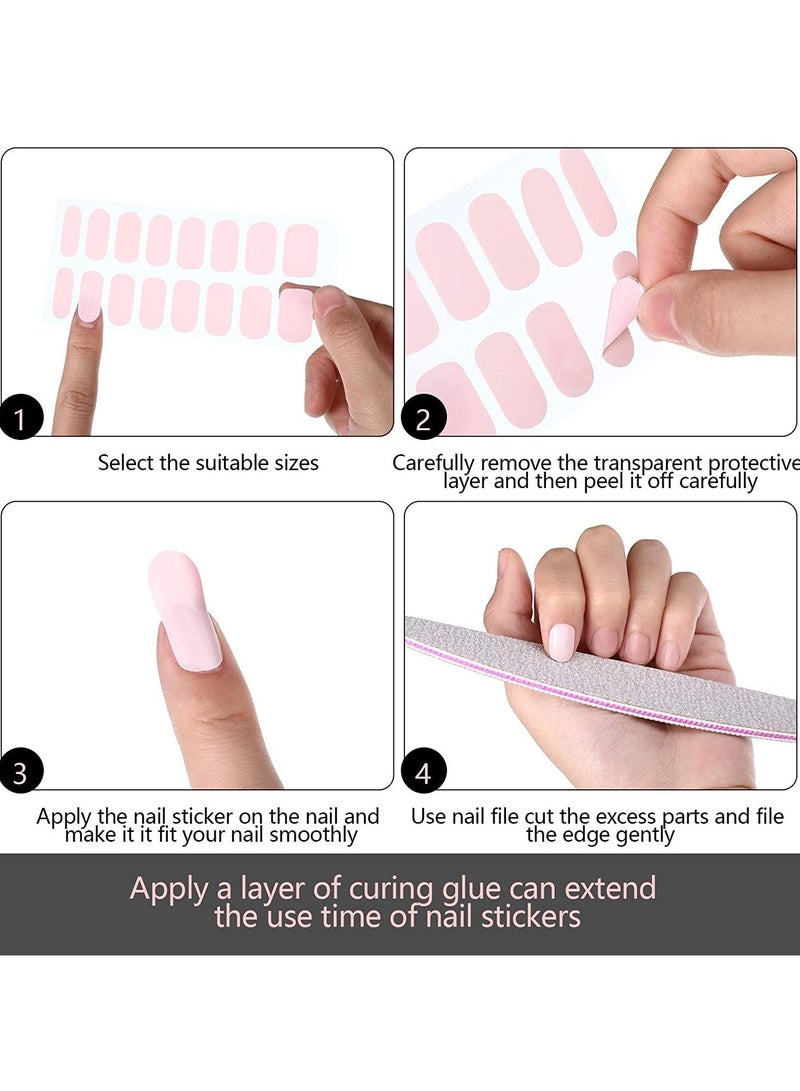 1

Select the suitable sizes

2

Carefully remove the transparent protective layer and then peel it off carefully

3

Apply the nail sticker on the nail and make it it fit your nail smoothly

4

Use nail file cut the excess parts and file the edge gently

Apply a layer of curing glue can extend the use time of nail stickers