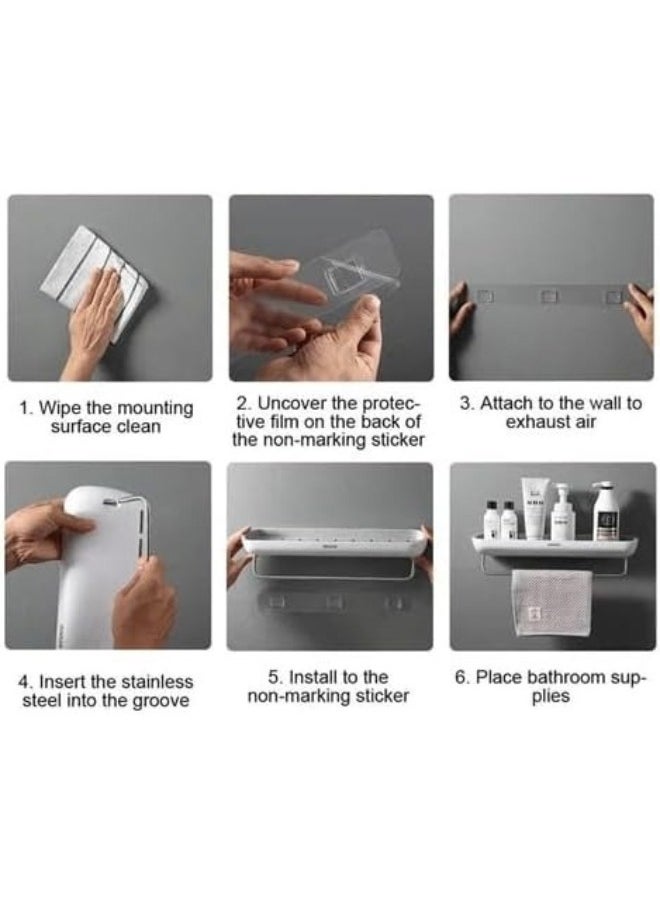 1. Wipe the mounting surface clean

2. Uncover the protective film on the back of the non-marking sticker

3. Attach to the wall to exhaust air

4. Insert the stainless steel into the groove

5. Install to the non-marking sticker

6. Place bathroom supplies