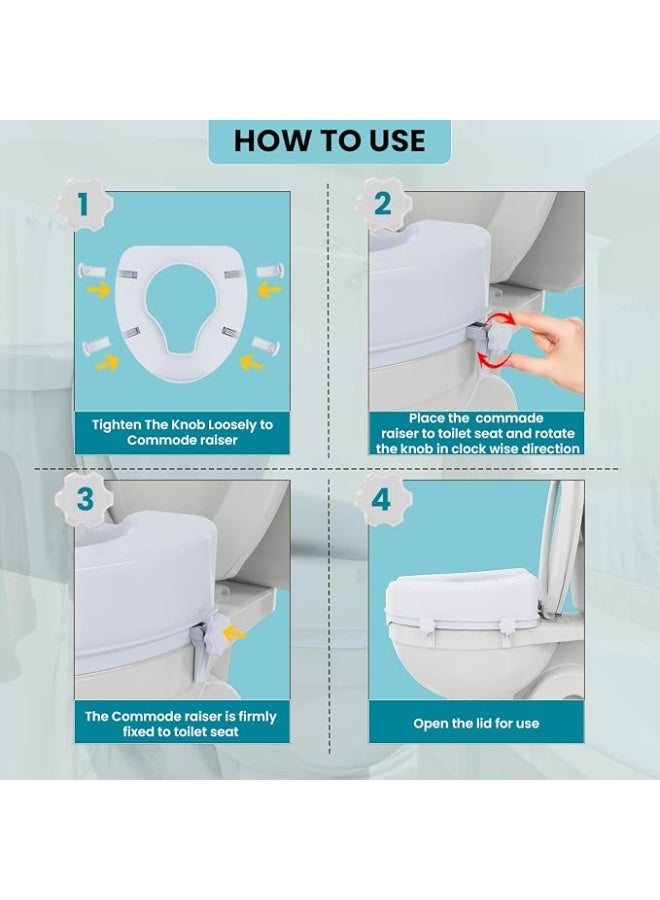 HOW TO USE

1

Tighten The Knob Loosely to Commode raiser

2

Place the commade raiser to toilet seat and rotate the knob in clock wise direction

3

The Commode raiser is firmly fixed to toilet seat

4

Open the lid for use