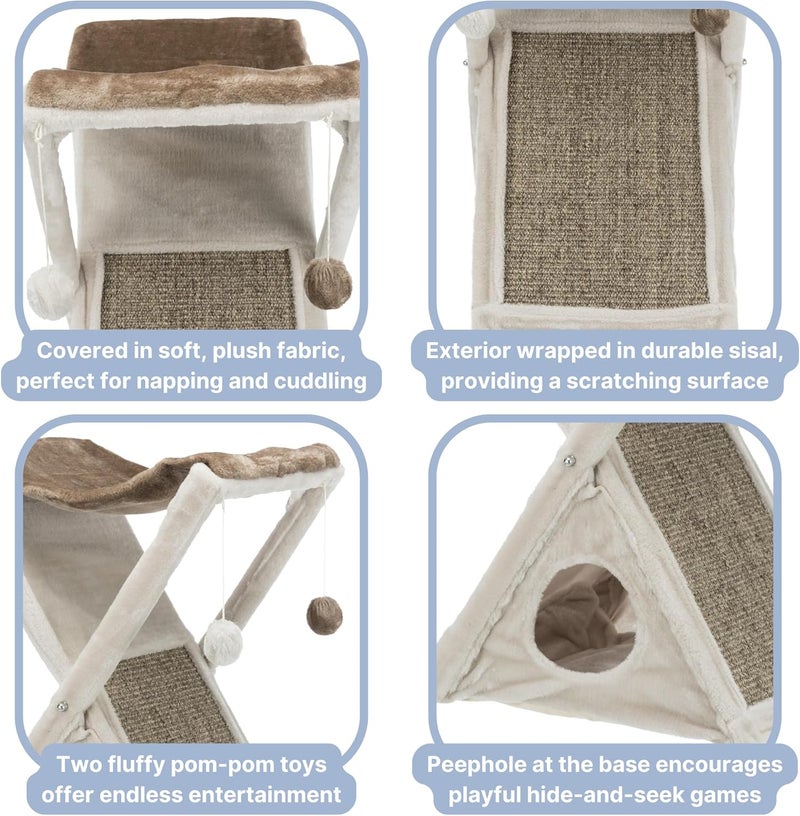 Covered in soft, plush fabric, perfect for napping and cuddling

Exterior wrapped in durable sisal, providing a scratching surface

Two fluffy pom-pom toys offer endless entertainment

Peephole at the base encourages playful hide-and-seek games