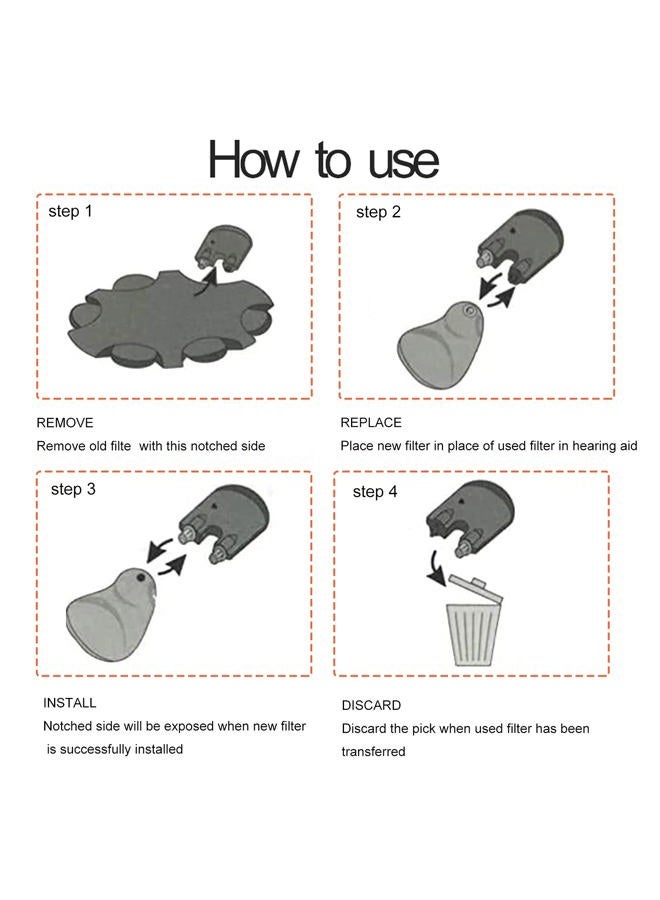 How to use

step 1

REMOVE
Remove old filte with this notched side

step 2

REPLACE
Place new filter in place of used filter in hearing aid

step 3

INSTALL
Notched side will be exposed when new filter is successfully installed

step 4

DISCARD
Discard the pick when used filter has been transferred