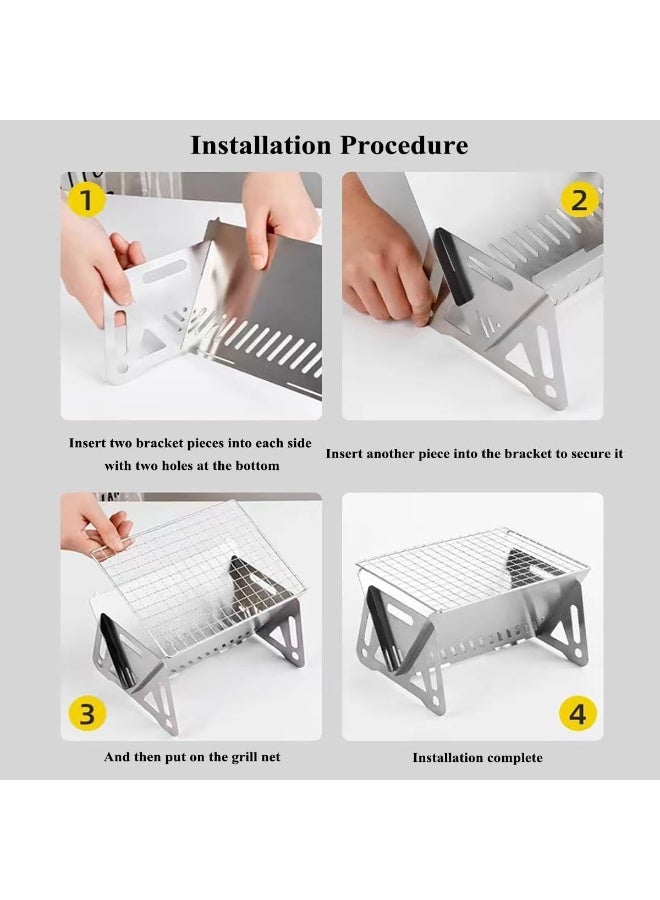 Installation Procedure

1

2

Insert two bracket pieces into each side with two holes at the bottom

Insert another piece into the bracket to secure it

3

4

And then put on the grill net

Installation complete