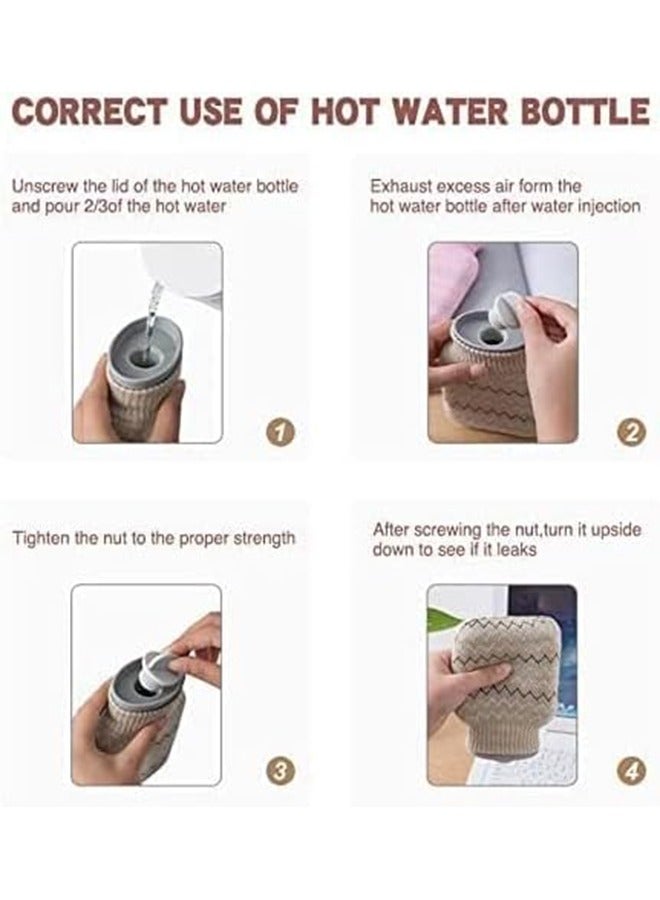 CORRECT USE OF HOT WATER BOTTLE

Unscrew the lid of the hot water bottle and pour 2/3of the hot water

1

Exhaust excess air form the hot water bottle after water injection

2

Tighten the nut to the proper strength

3

After screwing the nut,turn it upside down to see if it leaks

4