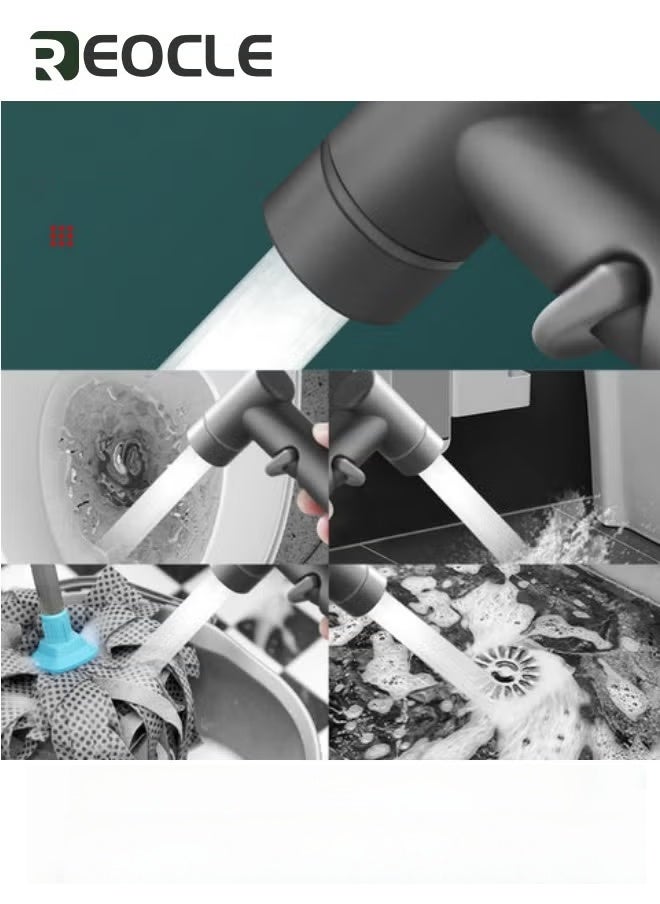 REOCLE