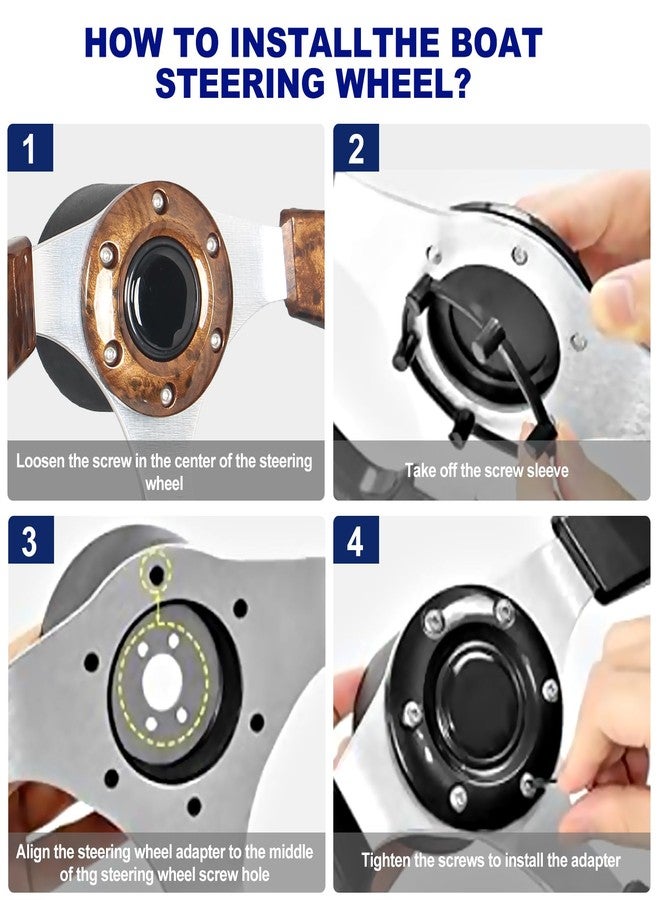 HOW TO INSTALLTHE BOAT STEERING WHEEL?

1

Loosen the screw in the center of the steering wheel

2

Take off the screw sleeve

3

Align the steering wheel adapter to the middle of thg steering wheel screw hole

4

Tighten the screws to install the adapter