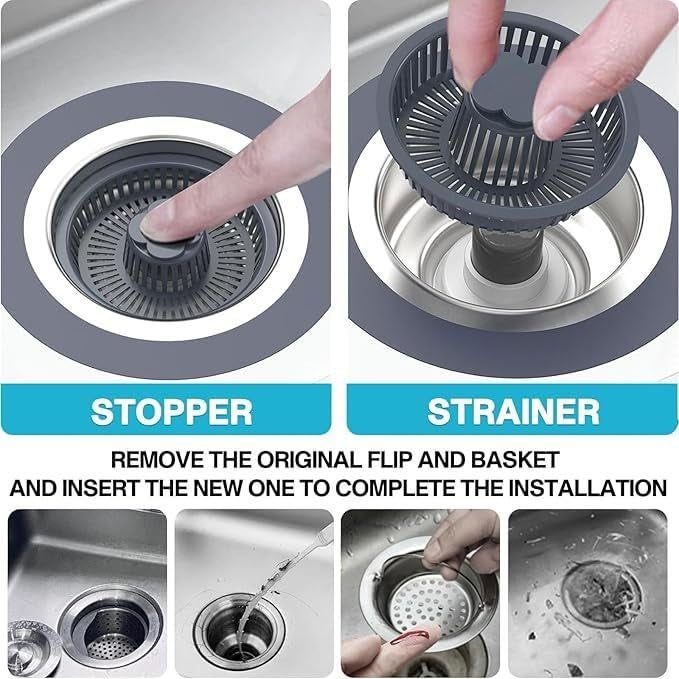 STOPPER

STRAINER

REMOVE THE ORIGINAL FLIP AND BASKET AND INSERT THE NEW ONE TO COMPLETE THE INSTALLATION