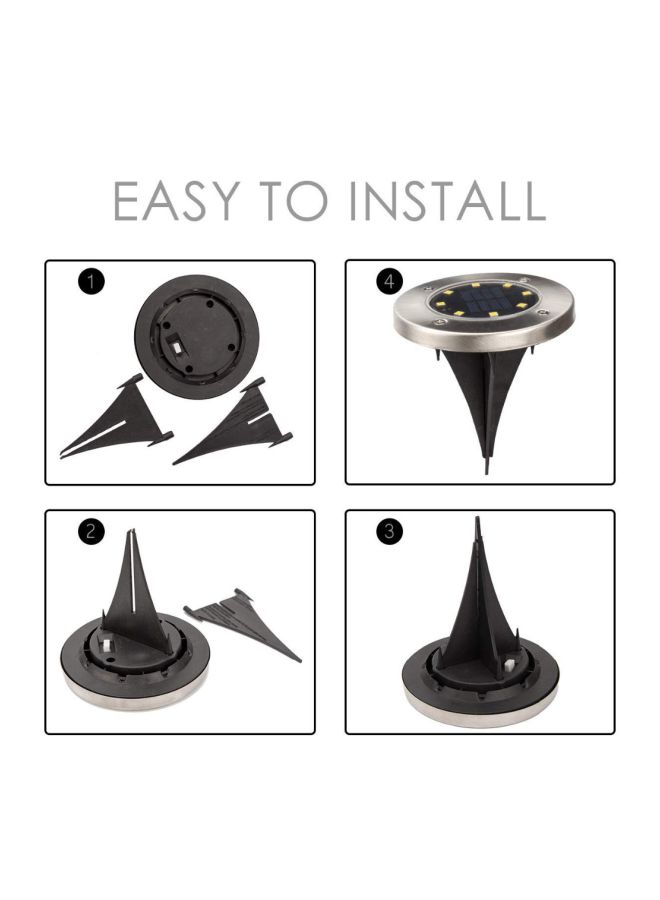 EASY TO INSTALL

1

4

2

3