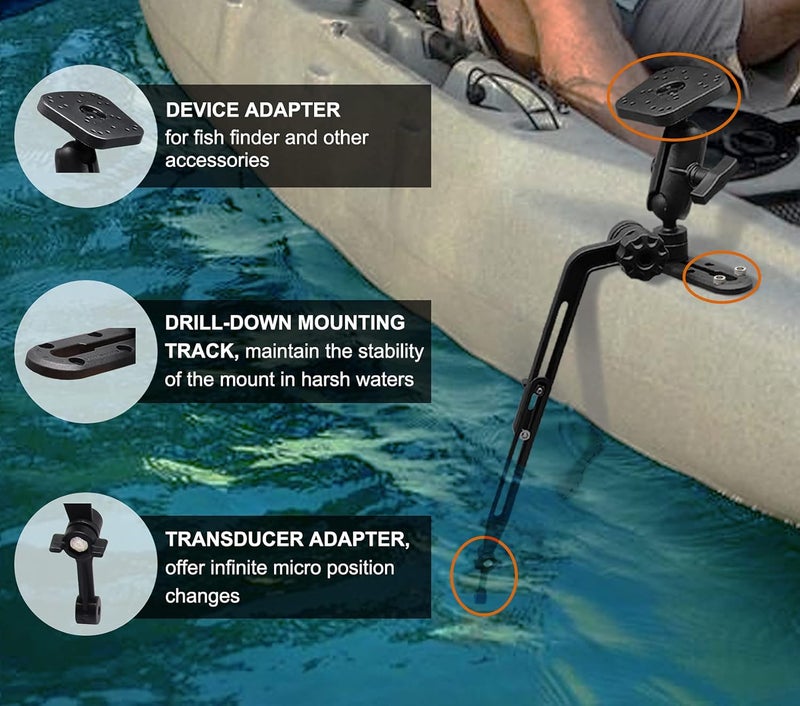 DEVICE ADAPTER
for fish finder and other accessories

DRILL-DOWN MOUNTING TRACK, maintain the stability of the mount in harsh waters

TRANSDUCER ADAPTER, offer infinite micro position changes