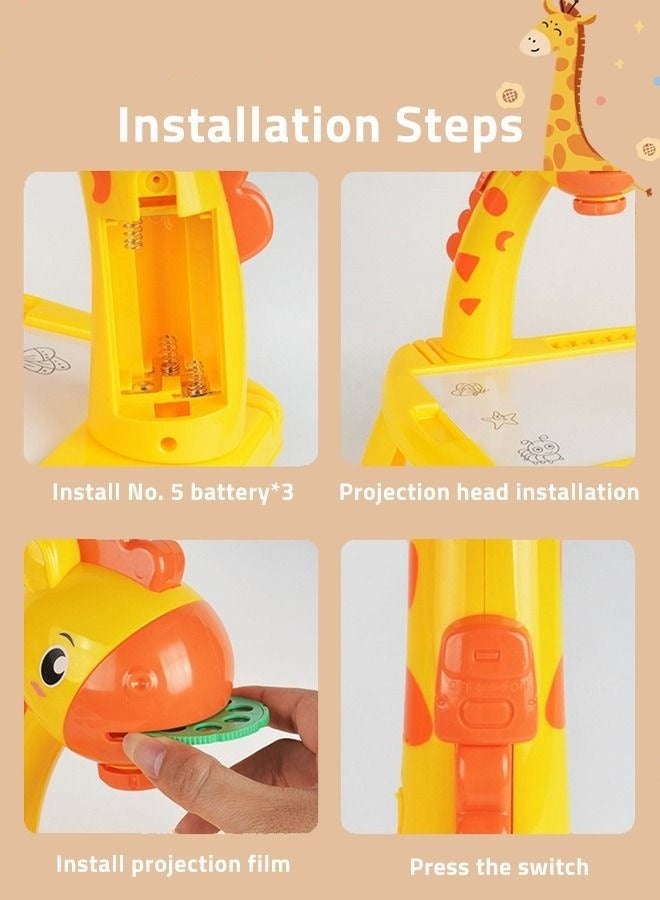 Installation Steps

Install No. 5 battery*3

Projection head installation

Install projection film

Press the switch