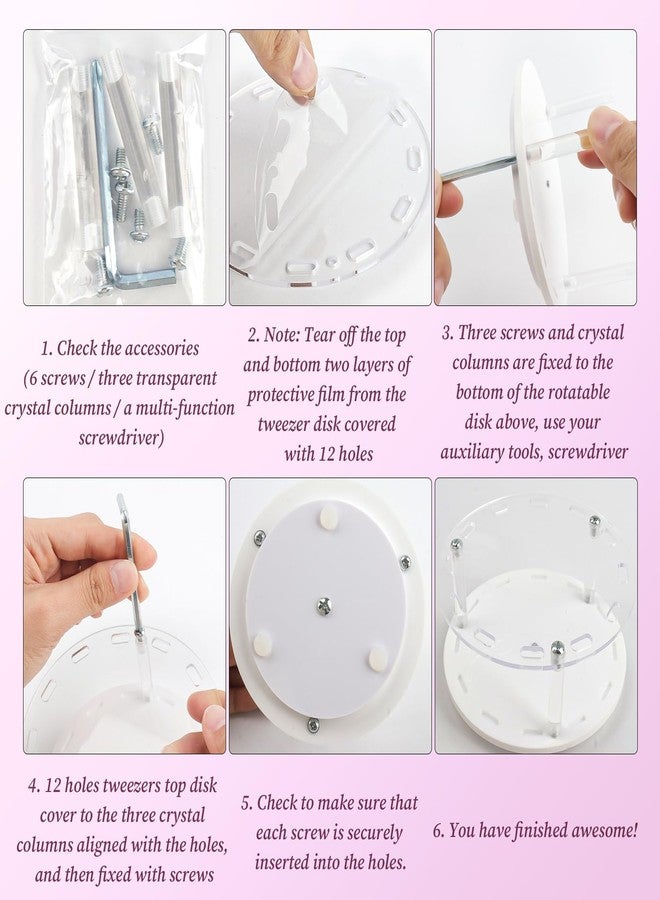 1. Check the accessories (6 screws / three transparent crystal columns / a multi-function screwdriver)

2. Note: Tear off the top and bottom two layers of protective film from the tweezer disk covered with 12 holes

3. Three screws and crystal columns are fixed to the bottom of the rotatable disk above, use your auxiliary tools, screwdriver

4. 12 holes tweezers top disk cover to the three crystal columns aligned with the holes, and then fixed with screws

5. Check to make sure that each screw is securely inserted into the holes.

6. You have finished awesome!