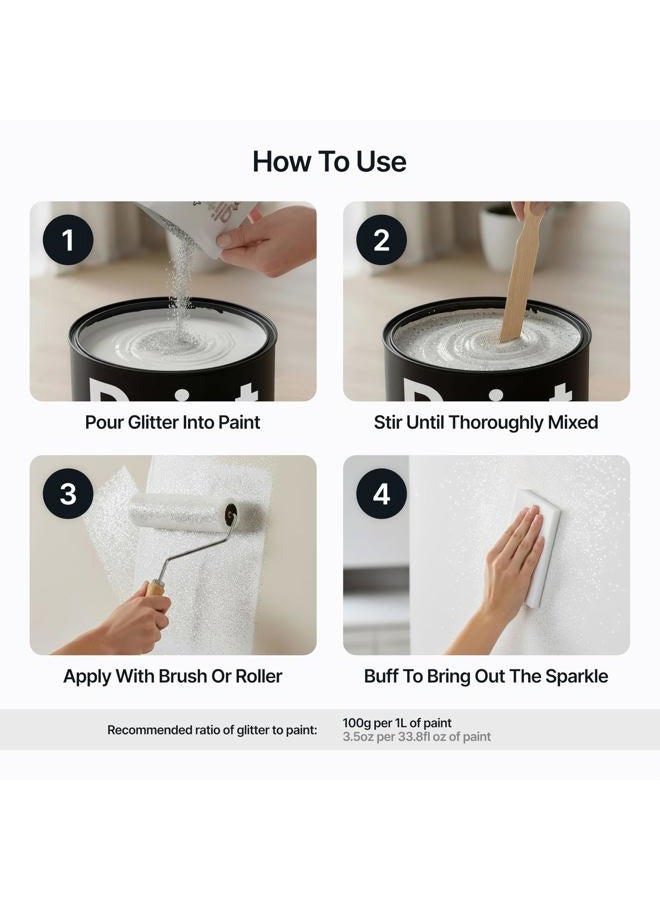 How To Use

1

Pour Glitter Into Paint

2

Stir Until Thoroughly Mixed

3

Apply With Brush Or Roller

4

Buff To Bring Out The Sparkle

Recommended ratio of glitter to paint: 100g per 1L of paint
3.5oz per 33.8fl oz of paint