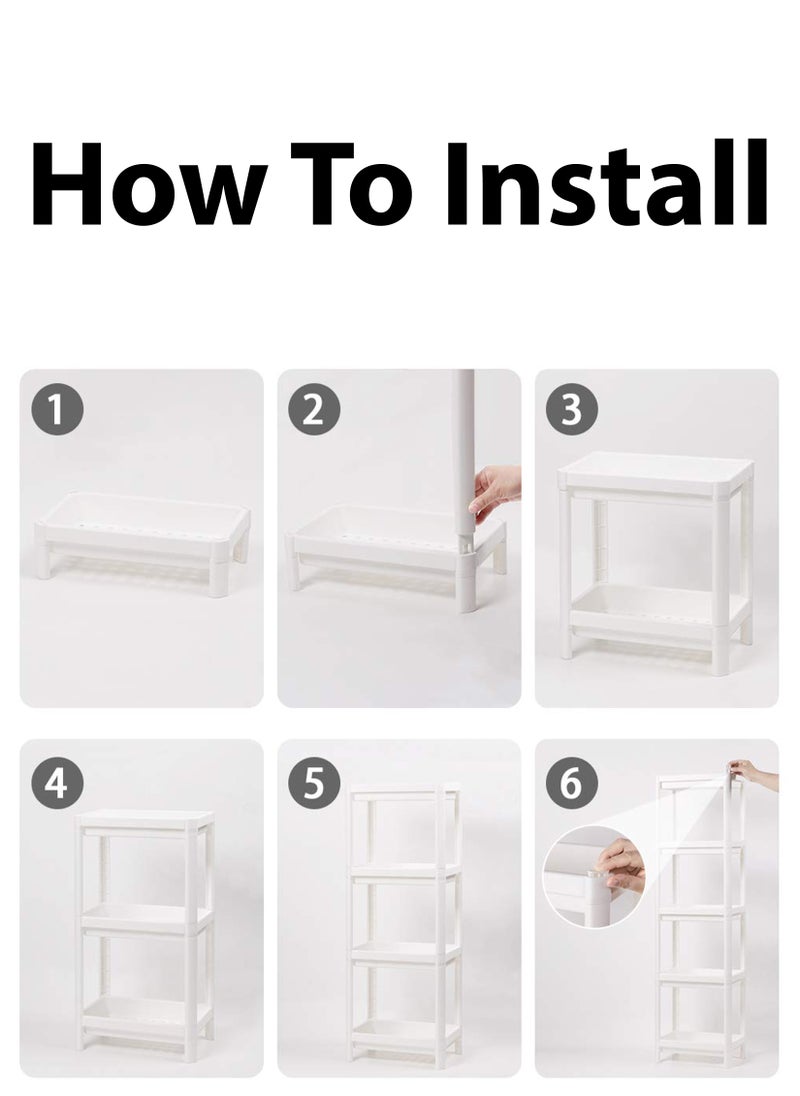 How To Install

1

2

3

4

5

6