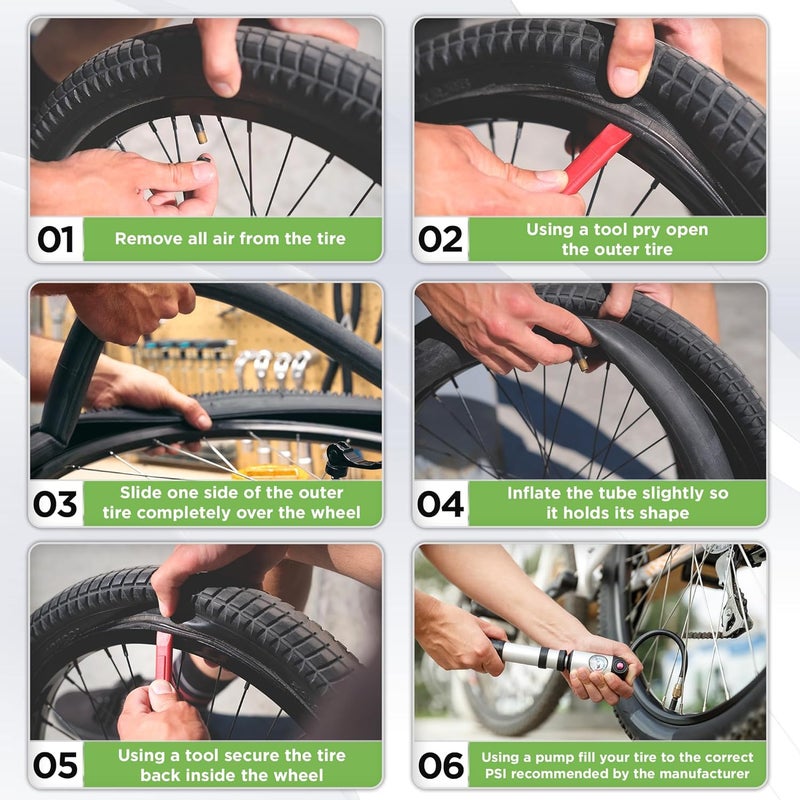 01 Remove all air from the tire

02 Using a tool pry open the outer tire

03 Slide one side of the outer tire completely over the wheel

04 Inflate the tube slightly so it holds its shape

05 Using a tool secure the tire back inside the wheel

06 Using a pump fill your tire to the correct PSI recommended by the manufacturer