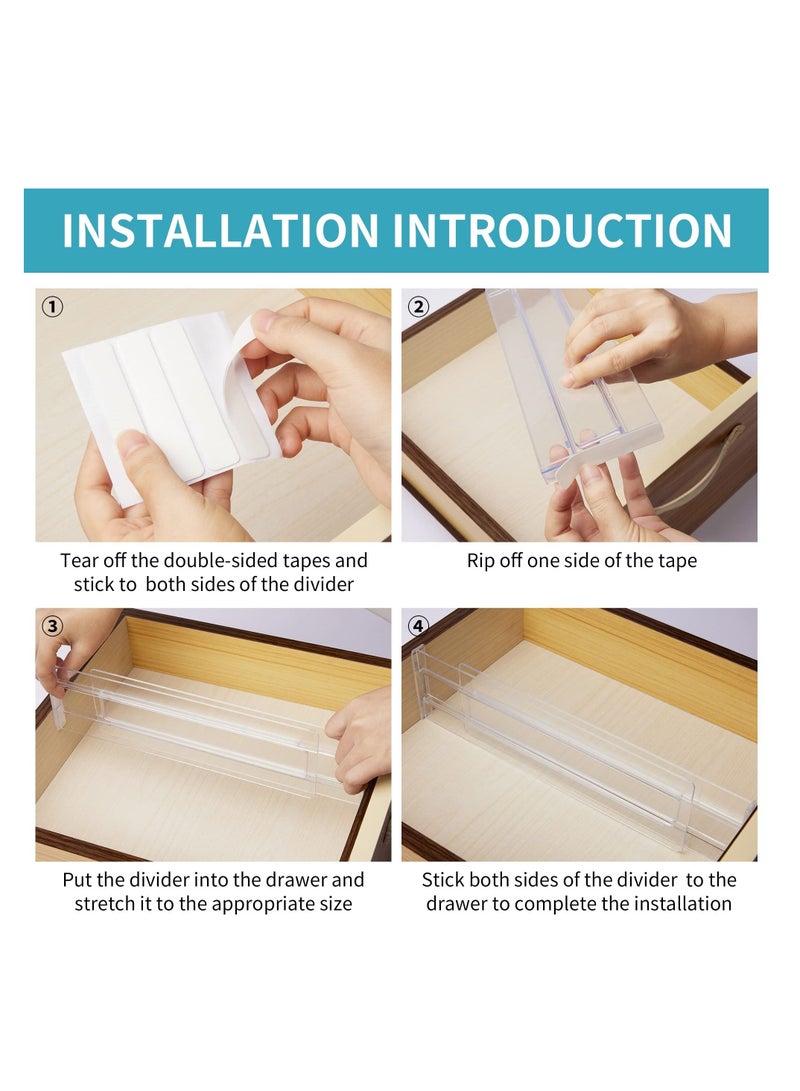 INSTALLATION INTRODUCTION

①

Tear off the double-sided tapes and stick to both sides of the divider

②

Rip off one side of the tape

③

Put the divider into the drawer and stretch it to the appropriate size

④

Stick both sides of the divider to the drawer to complete the installation