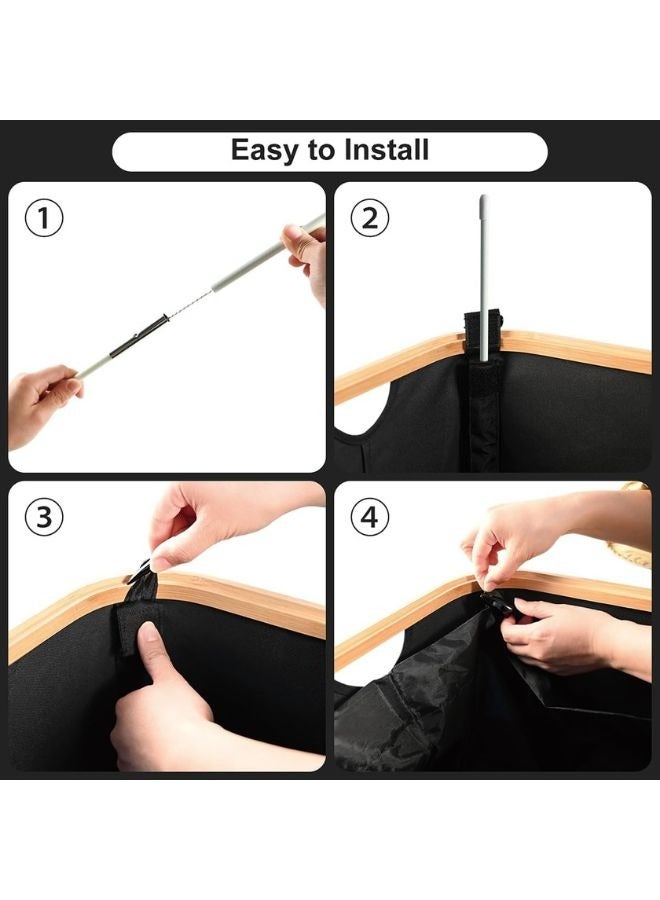 Easy to Install

①

②

③

④