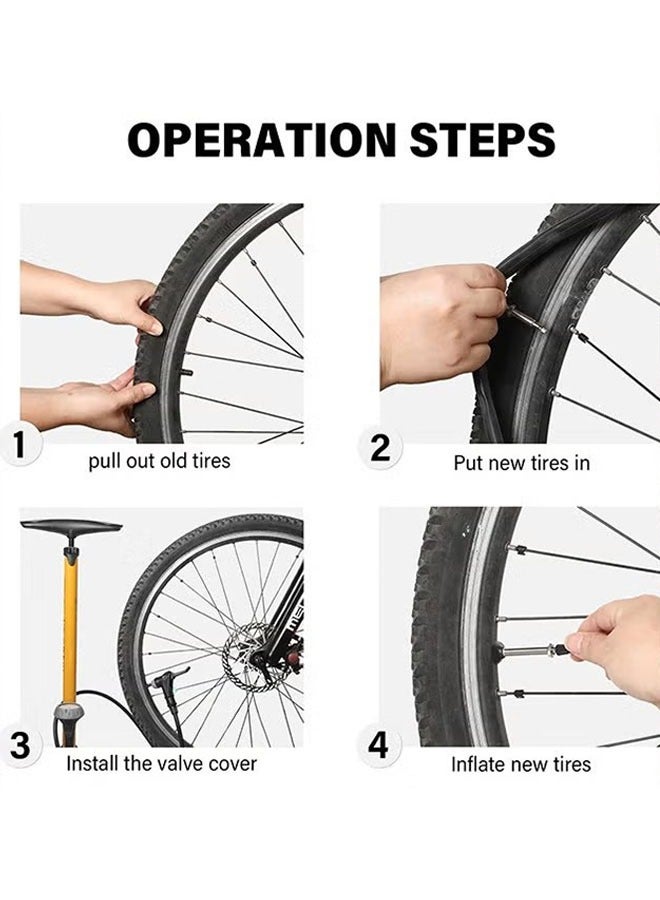 OPERATION STEPS

1 pull out old tires

2 Put new tires in

3 Install the valve cover

4 Inflate new tires