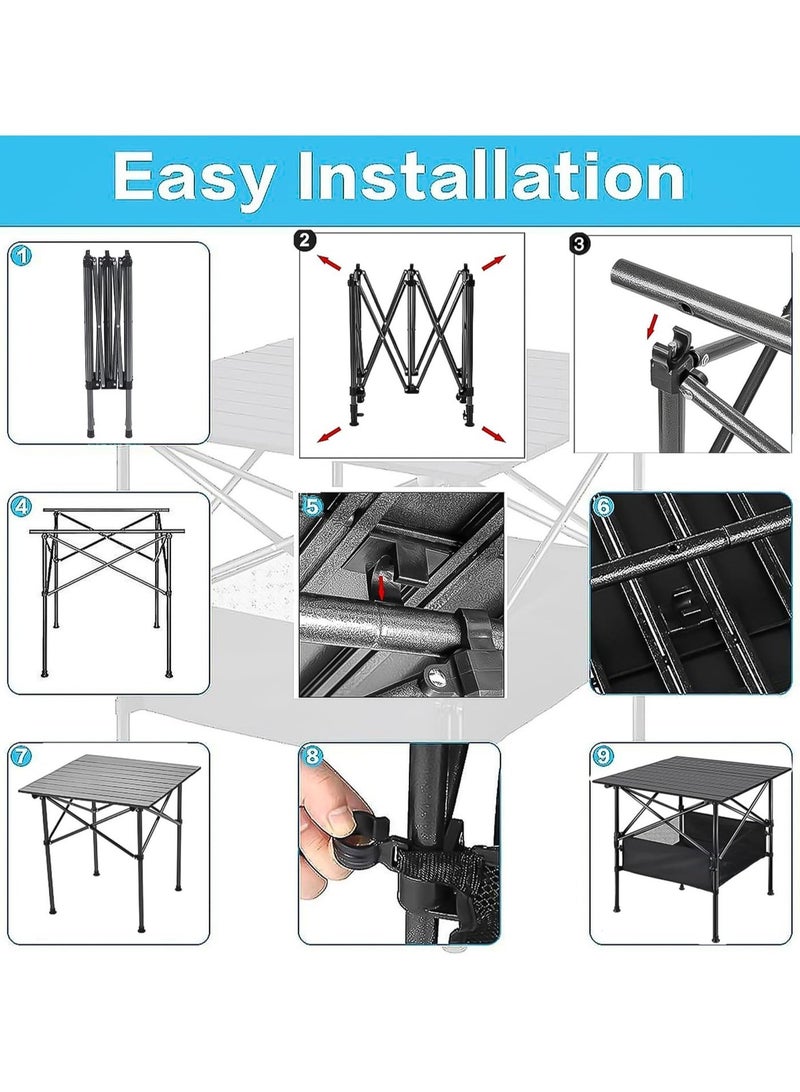 Easy Installation

1

2

3

4

5

6

7

8

9